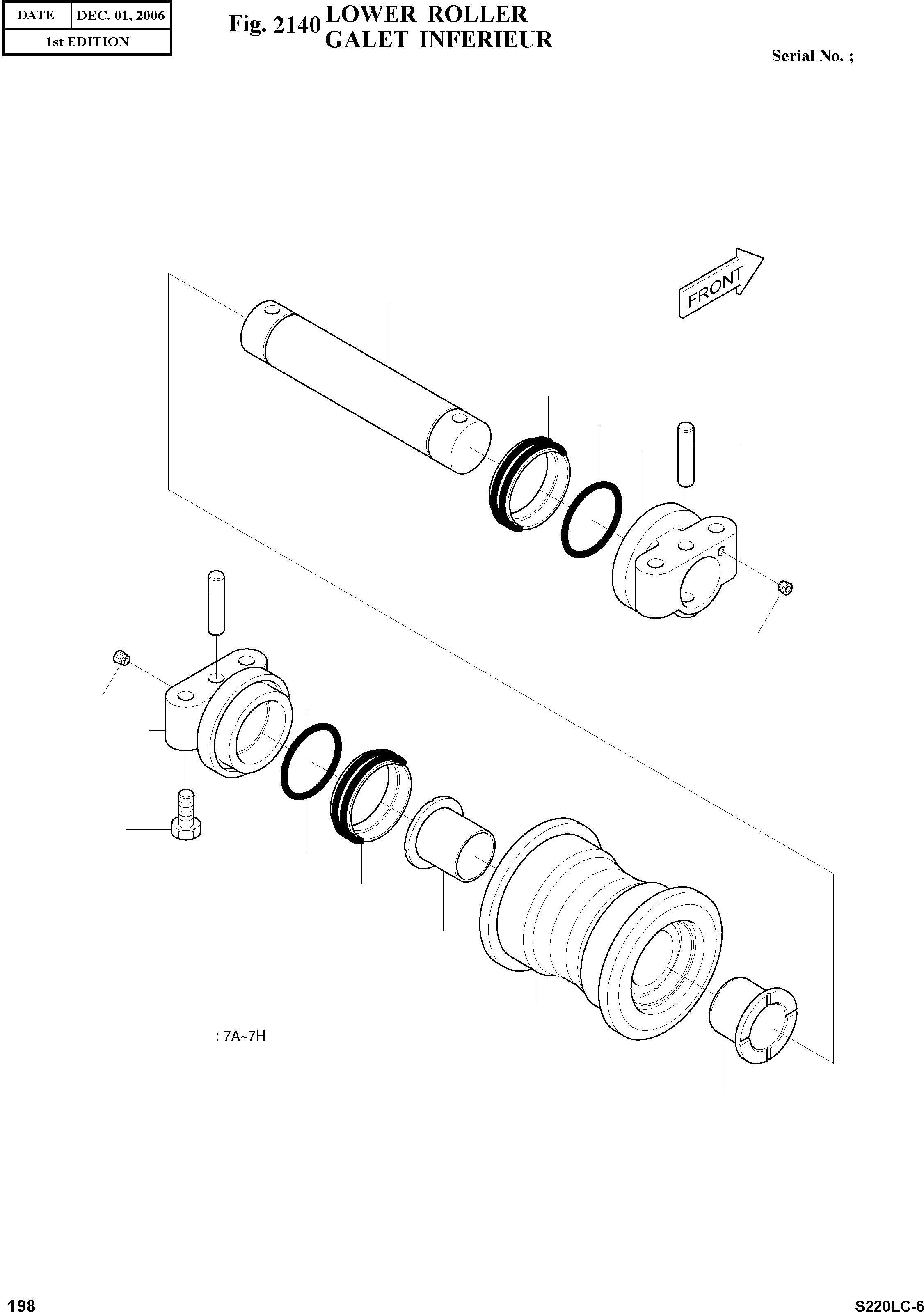 | DATE | DEC. 01, 2006 |
|---|---|
| 1st EDITION | |

Fig. 2140 LOWER ROLLER
GALET INFERIEUR

Serial No. ;

FRONT

: 7A~7H

198

S220LC-6