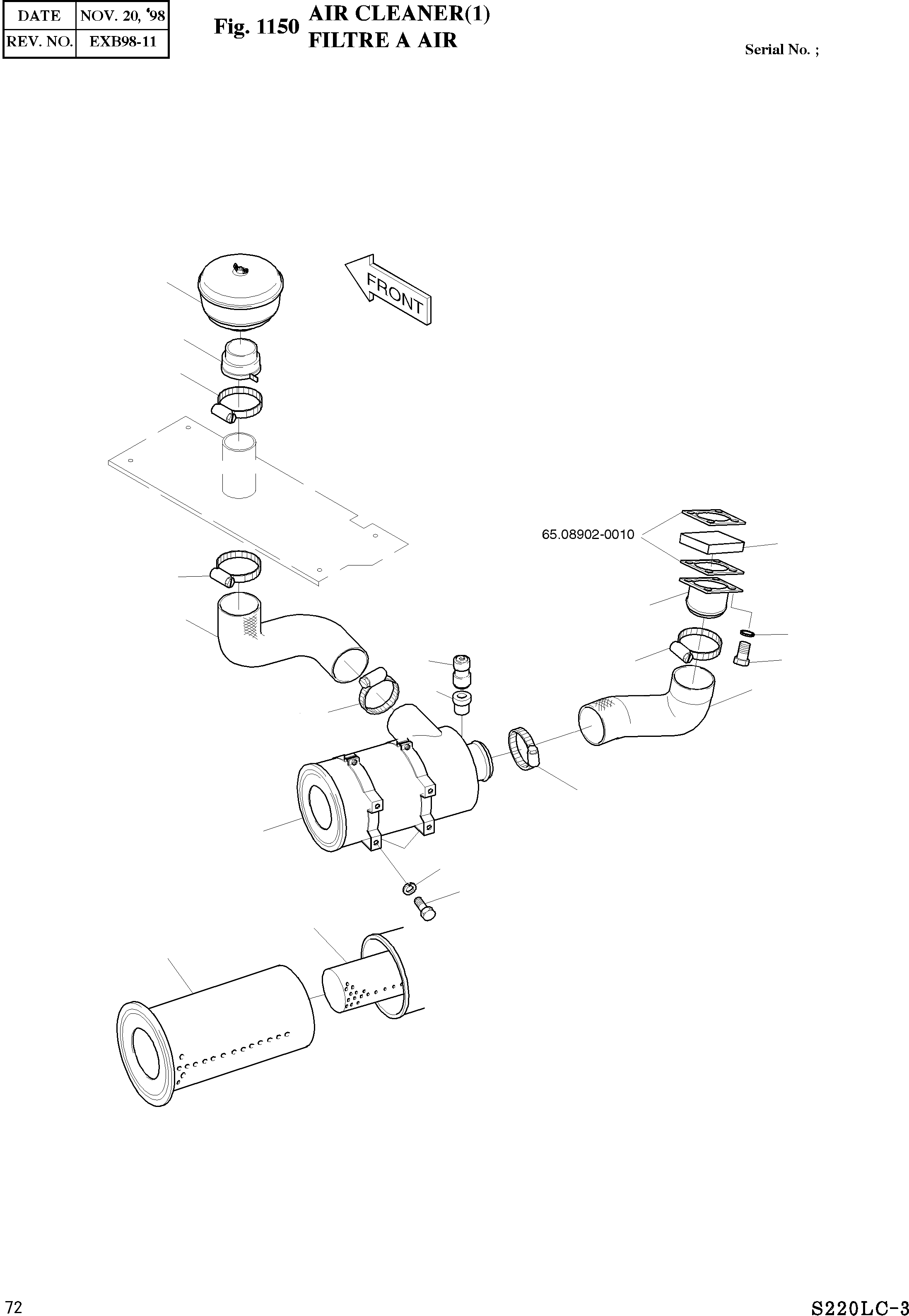 | DATE | NOV. 20, '98 |
|---|---|
| REV. NO. | EXB98-11 |

Fig. 1150 AIR CLEANER(1)
FILTRE A AIR

Serial No. ;

FRONT

65.08902-0010

72

S220LC-3