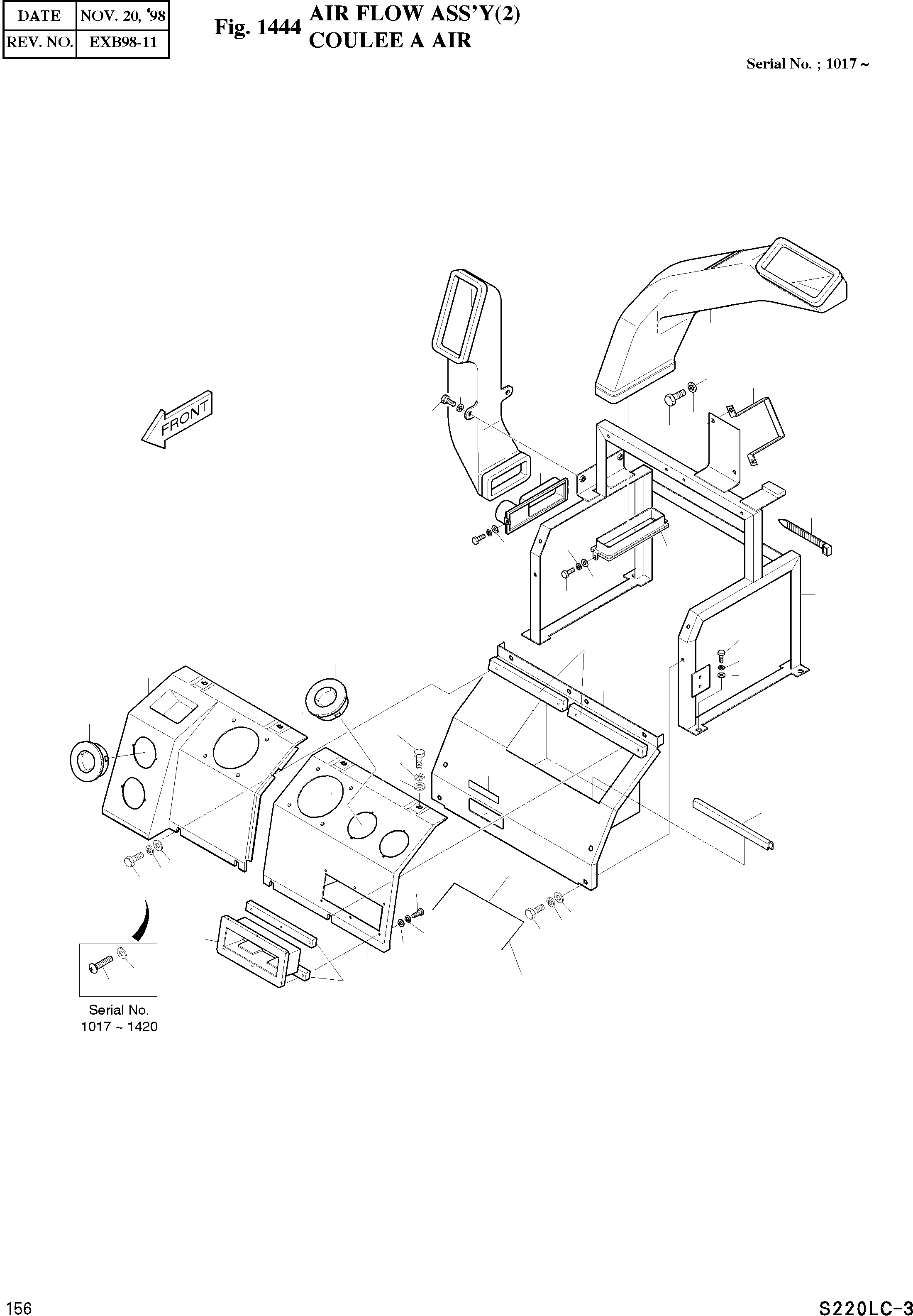 | DATE | NOV. 20, '98 |
|---|---|
| REV. NO. | EXB98-11 |

Fig. 1444 AIR FLOW ASS'Y(2)
COULEE A AIR

Serial No. ; 1017 ~

FRONT

Serial No.
1017 ~ 1420

156

S220LC-3