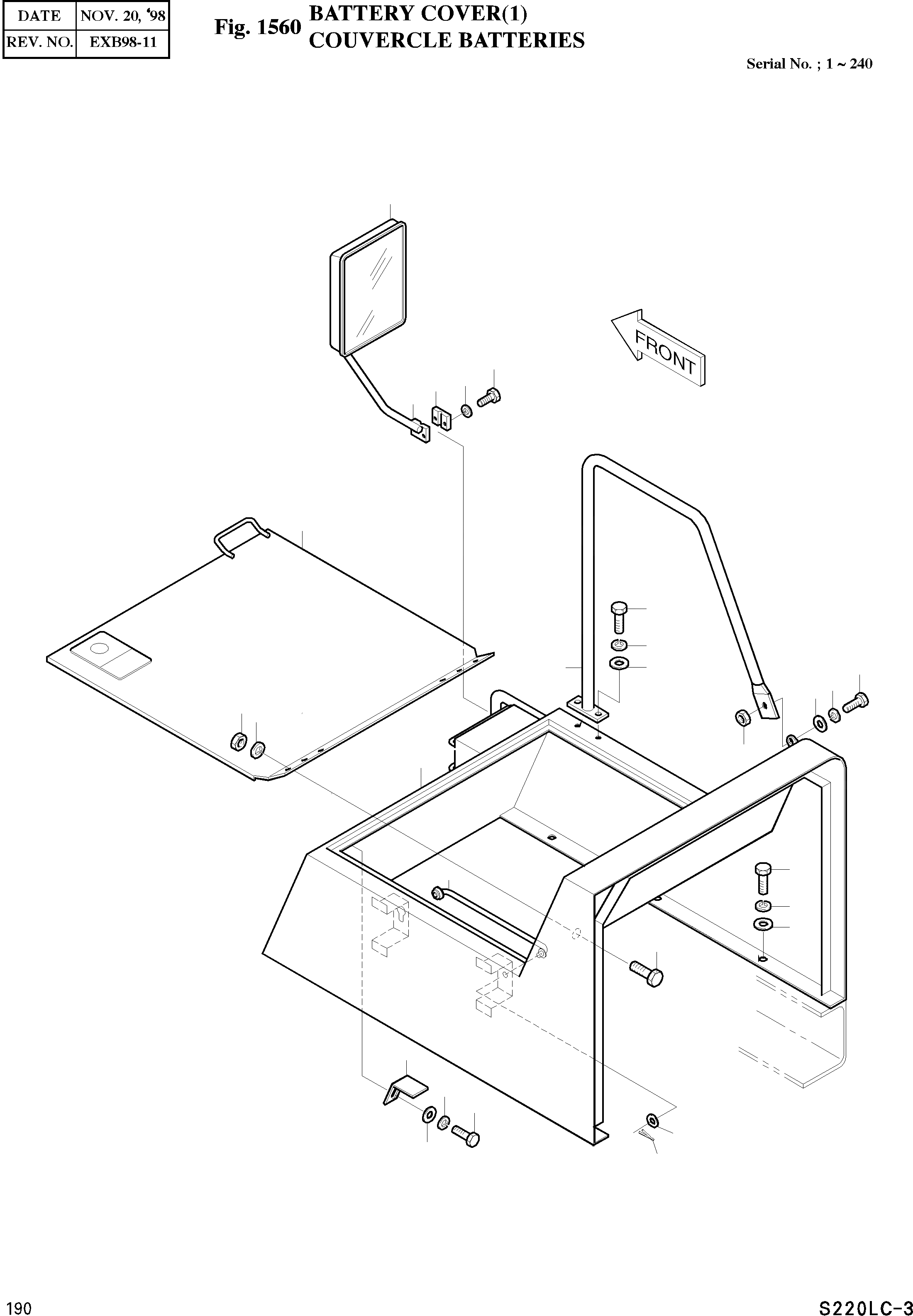 | DATE | NOV. 20, '98 |
|---|---|
| REV. NO. | EXB98-11 |

Fig. 1560 BATTERY COVER(1)
COUVERCLE BATTERIES

Serial No. ; 1 ~ 240

FRONT

190

S220LC-3