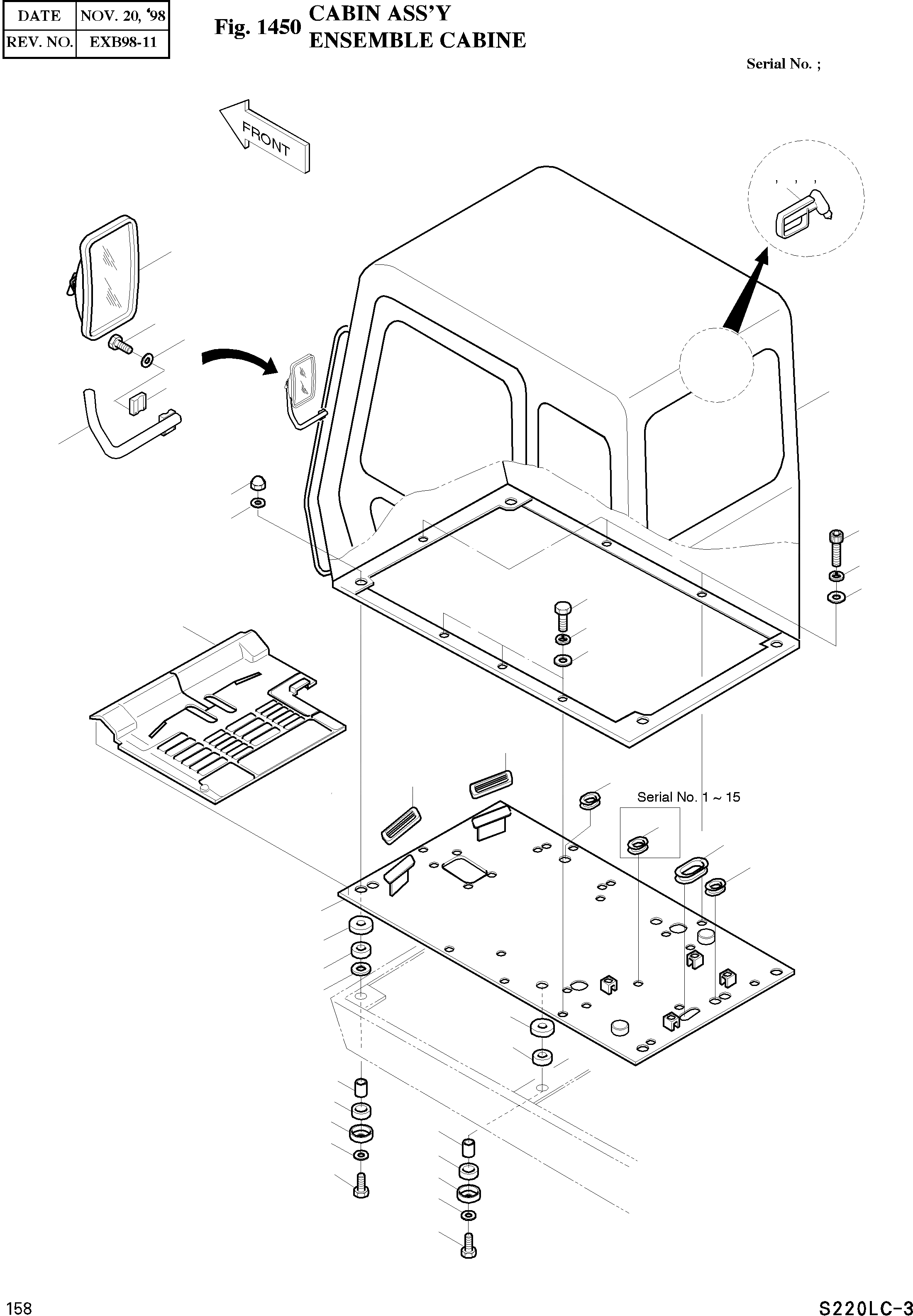 | DATE | NOV. 20, '98 |
|---|---|
| REV. NO. | EXB98-11 |

Fig. 1450 CABIN ASS'Y
ENSEMBLE CABINE

Serial No. ;

FRONT

, , ,

Serial No. 1 ~ 15

158

S220LC-3