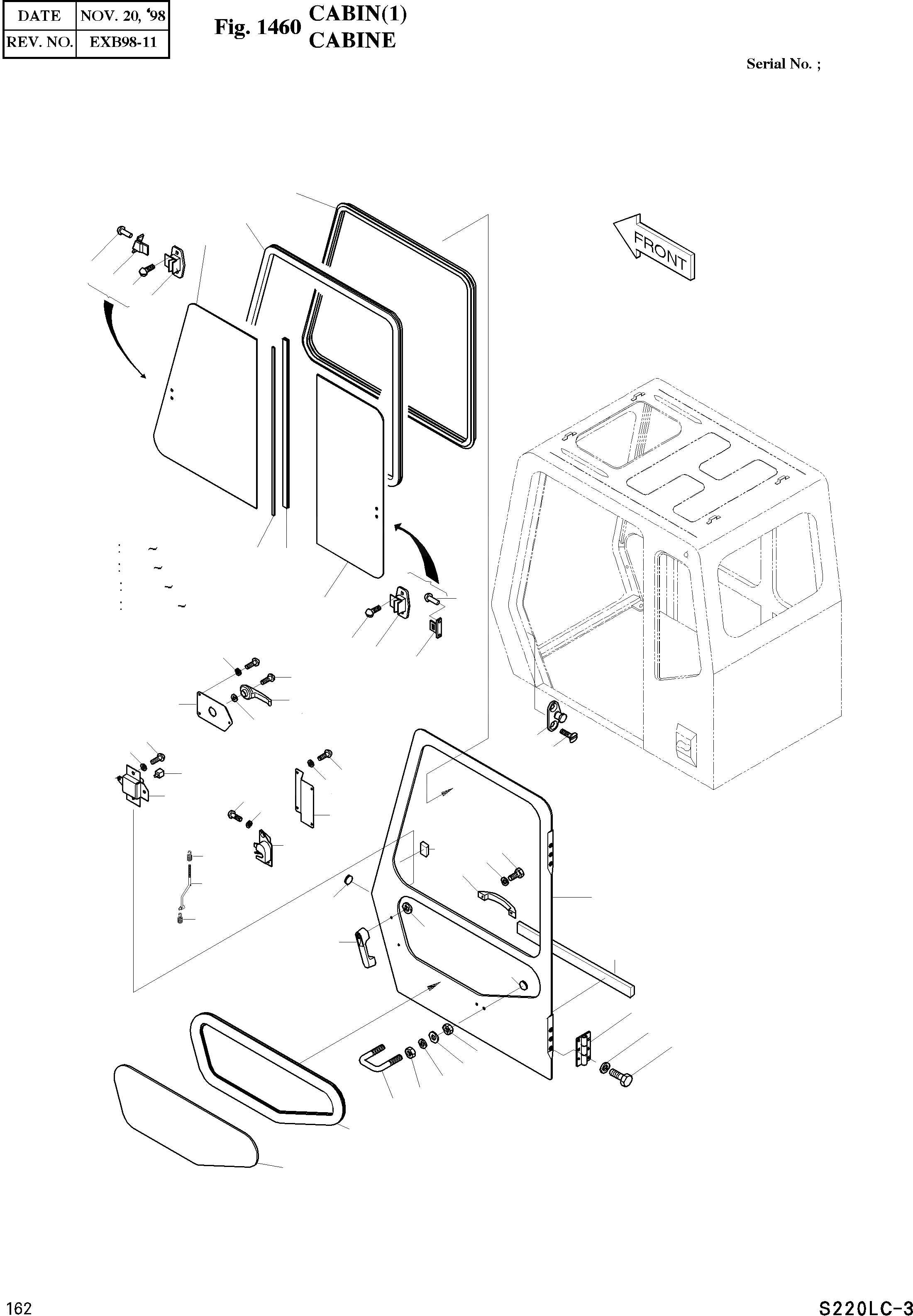 | DATE | NOV. 20, '98 |
|---|---|
| REV. NO. | EXB98-11 |

Fig. 1460 CABIN(1)
CABINE

Serial No. ;

FRONT

162

S220LC-3