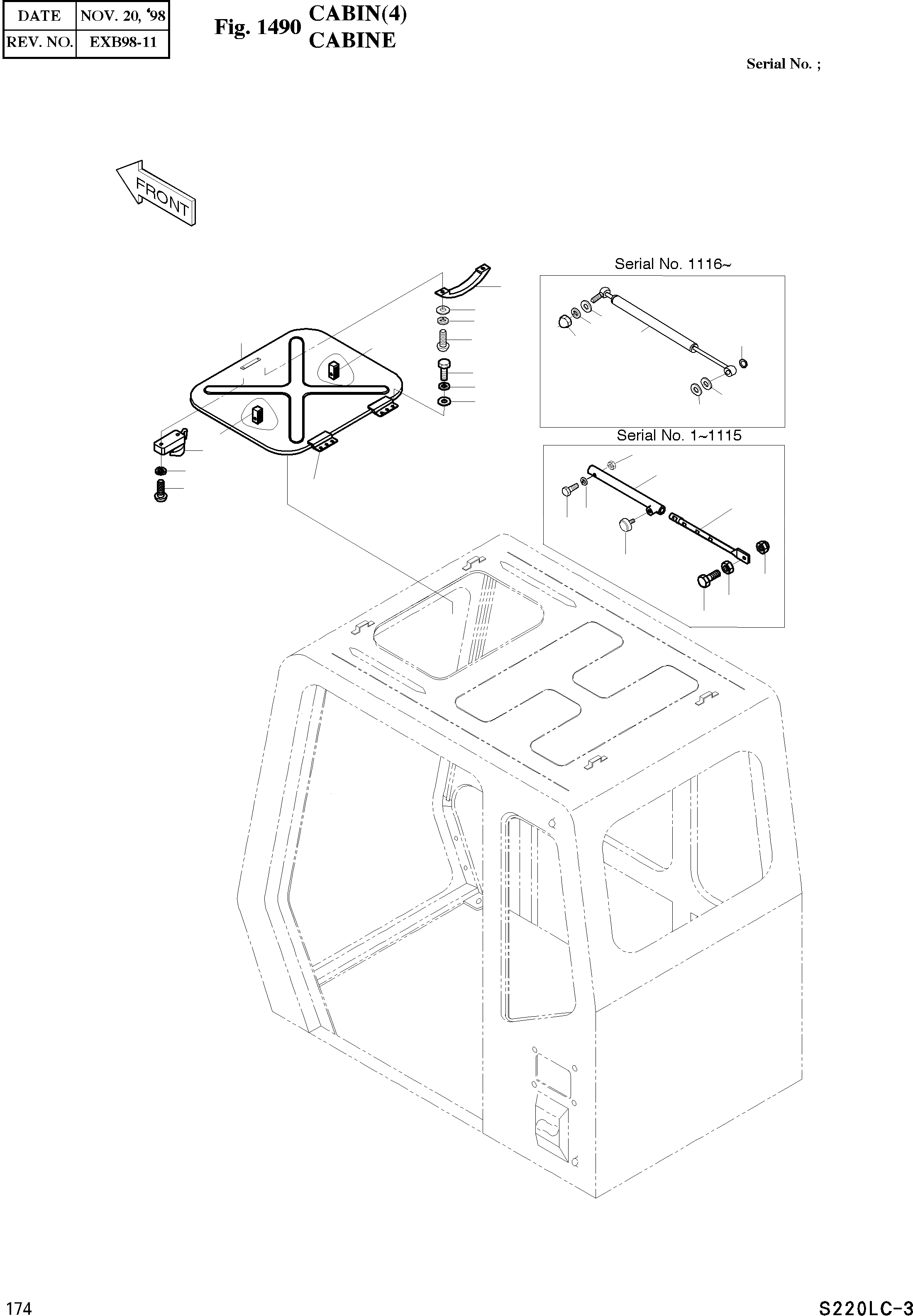 | DATE | NOV. 20, '98 |
|---|---|
| REV. NO. | EXB98-11 |

Fig. 1490 CABIN(4)
CABINE

Serial No. ;

FRONT

Serial No. 1116~

Serial No. 1~1115

174

S220LC-3