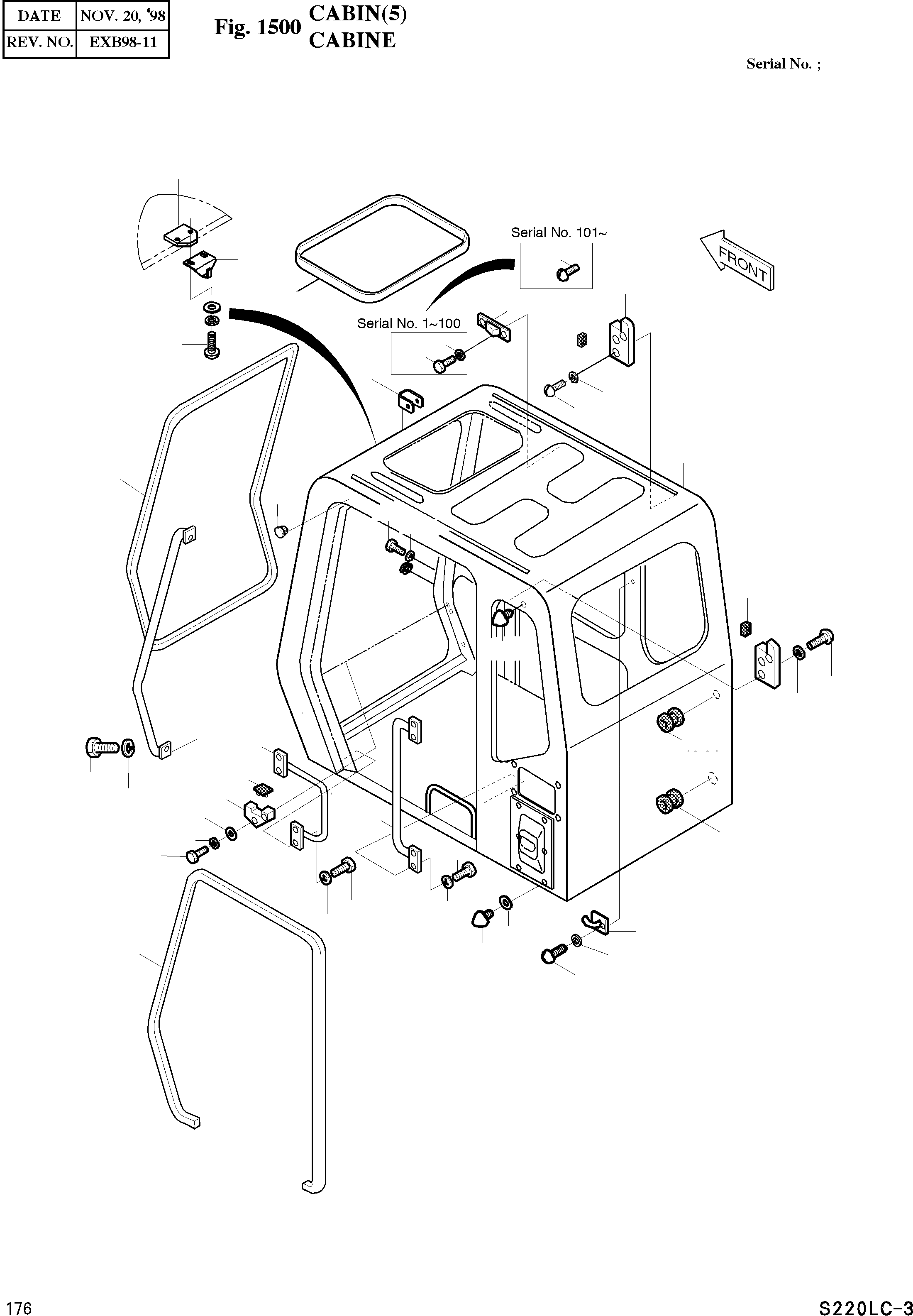 | DATE | NOV. 20, '98 |
|---|---|
| REV. NO. | EXB98-11 |

Fig. 1500 CABIN(5)
CABINE

Serial No. ;

Serial No. 101~

FRONT

Serial No. 1~100

176

S220LC-3