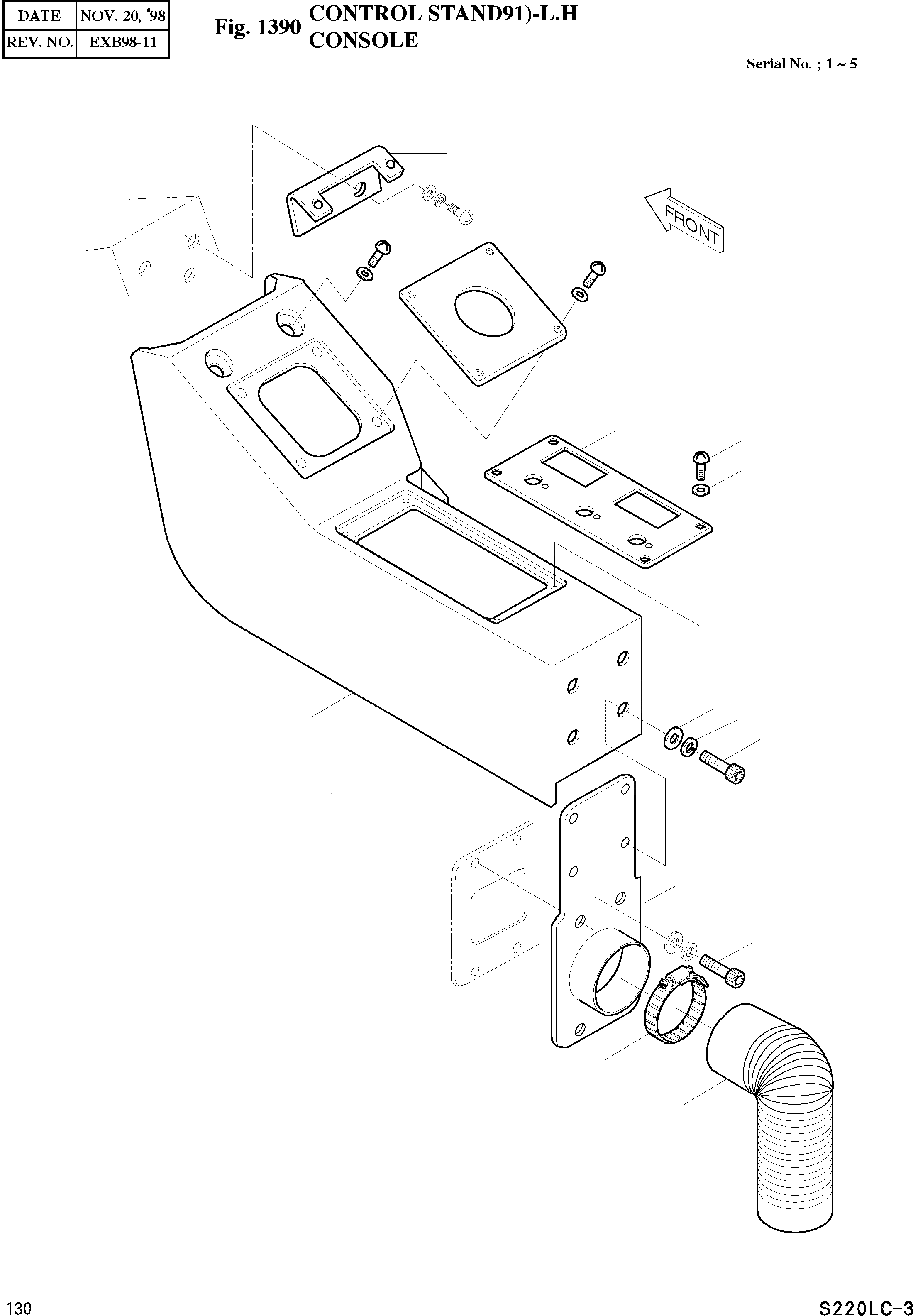 | DATE | NOV. 20, '98 |
|---|---|
| REV. NO. | EXB98-11 |

Fig. 1390 CONTROL STAND91)-L.H CONSOLE

Serial No. ; 1 ~ 5

FRONT

130

S220LC-3