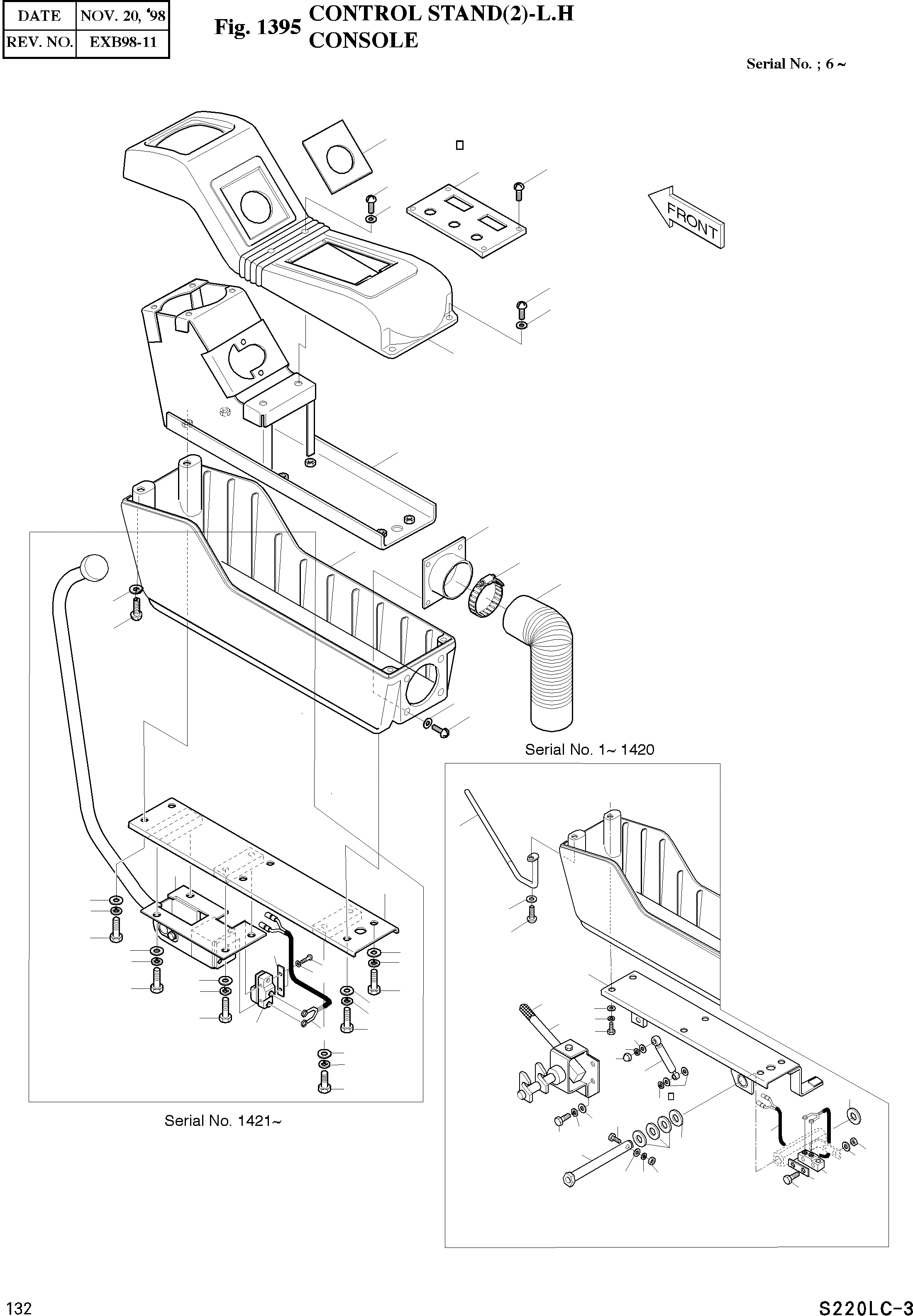 | DATE | NOV. 20, '98 |
|---|---|
| REV. NO. | EXB98-11 |

Fig. 1395 CONTROL STAND(2)-L.H CONSOLE

Serial No. ; 6 ~

FRONT

Serial No. 1~ 1420

Serial No. 1421~

132

S220LC-3