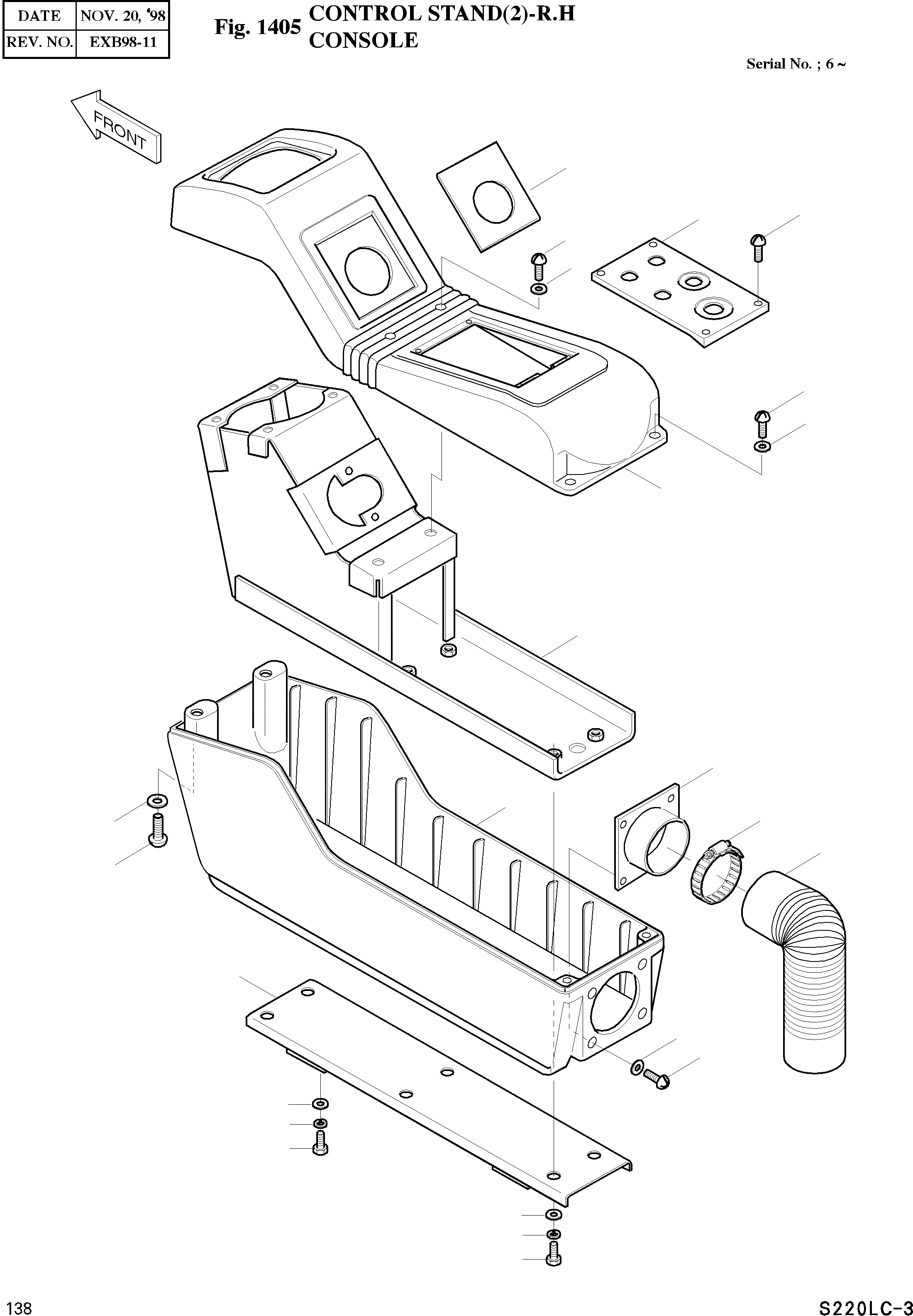 | DATE | NOV. 20, '98 |
|---|---|
| REV. NO. | EXB98-11 |

Fig. 1405 CONTROL STAND(2)-R.H CONSOLE

Serial No. ; 6 ~

FRONT

138

S220LC-3