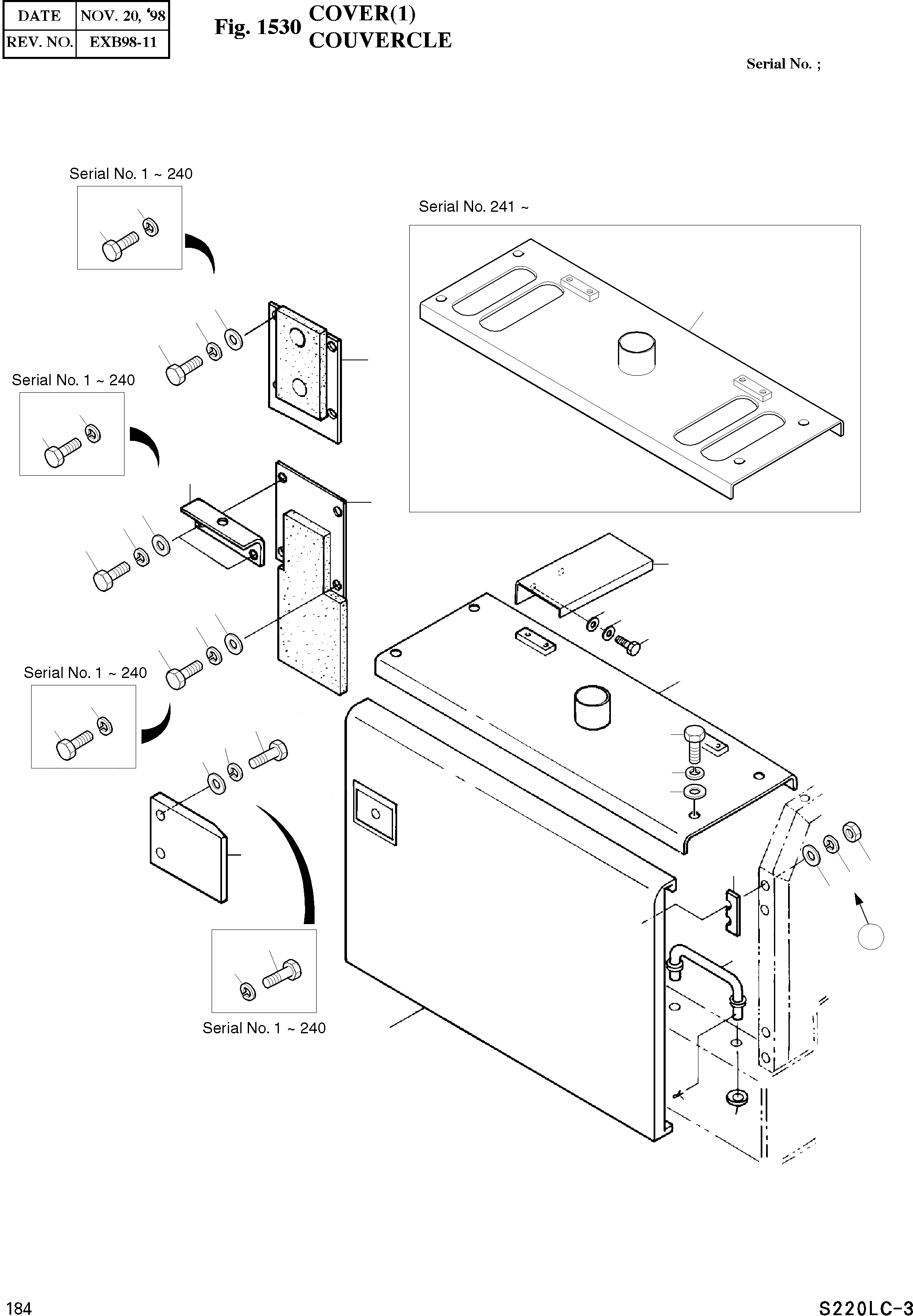 | DATE | NOV. 20, '98 |
|---|---|
| REV. NO. | EXB98-11 |

Fig. 1530 COVER(1)
COUVERCLE

Serial No. ;

Serial No. 1 ~ 240

Serial No. 241 ~

Serial No. 1 ~ 240

Serial No. 1 ~ 240

Serial No. 1 ~ 240

184

S220LC-3