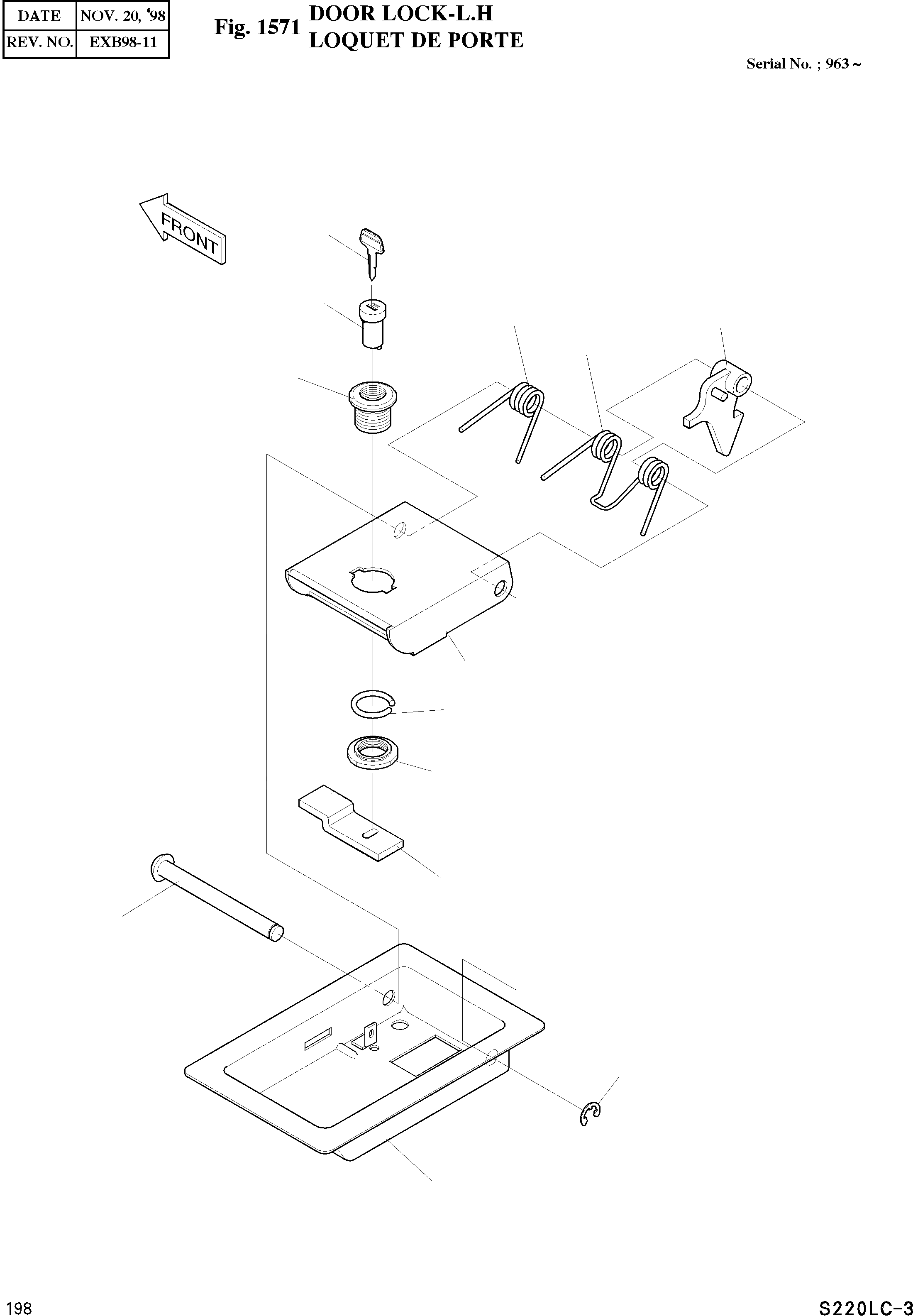 | DATE | NOV. 20, '98 |
|---|---|
| REV. NO. | EXB98-11 |

Fig. 1571 DOOR LOCK-L.H
LOQUET DE PORTE

Serial No. ; 963 ~

FRONT

198

S220LC-3