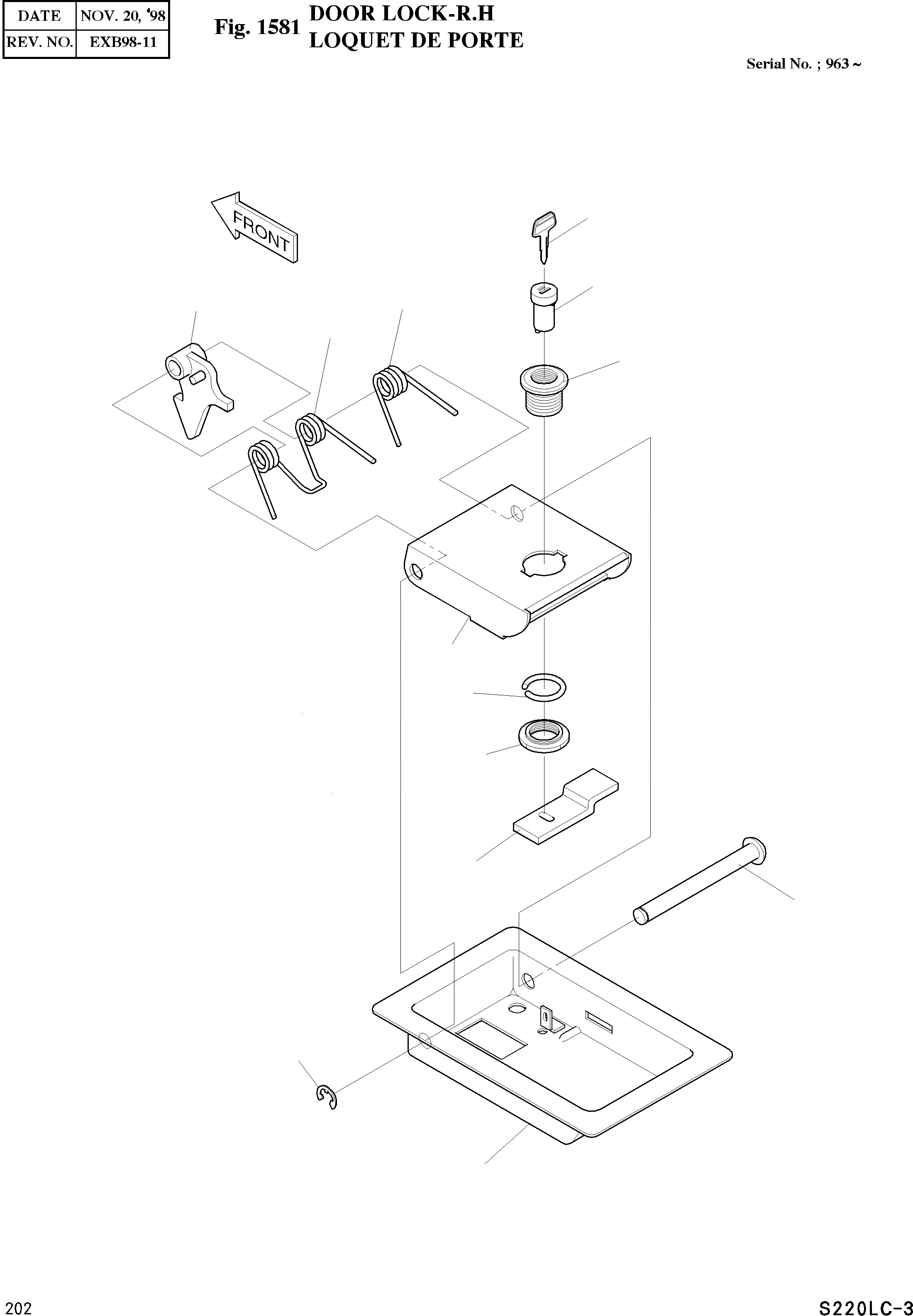 | DATE | NOV. 20, '98 |
|---|---|
| REV. NO. | EXB98-11 |

Fig. 1581 DOOR LOCK-R.H
LOQUET DE PORTE

Serial No. ; 963 ~

FRONT

202

S220LC-3