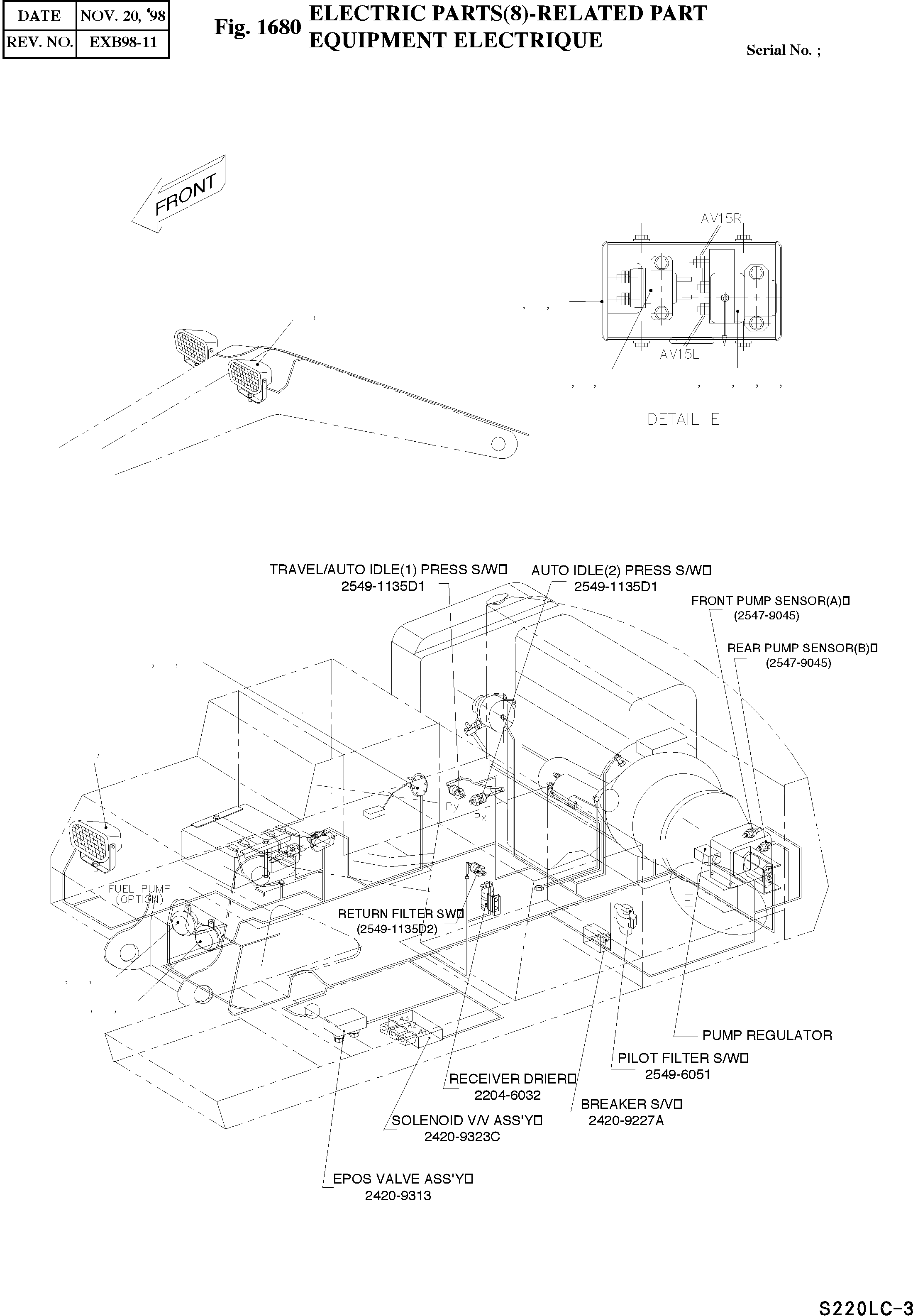 | DATE | NOV. 20, '98 |
|---|---|
| REV. NO. | EXB98-11 |

Fig. 1680 ELECTRIC PARTS(8)-RELATED PART
EQUIPMENT ELECTRIQUE

Serial No. ;

FRONT

AV15R

AV15L

DETAIL E

TRAVEL/AUTO IDLE(1) PRESS S/W
2549-1135D1

AUTO IDLE(2) PRESS S/W
2549-1135D1

FRONT PUMP SENSOR(A)
(2547-9045)

REAR PUMP SENSOR(B)
(2547-9045)

Py

Px

FUEL PUMP
(OPTION)

RETURN FILTER SW
(2549-1135D2)

E

A3
A2
A1

PUMP REGULATOR

PILOT FILTER S/W
2549-6051

RECEIVER DRIER
2204-6032

BREAKER S/V
2420-9227A

SOLENOID V/V ASS'Y
2420-9323C

EPOS VALVE ASS'Y
2420-9313

S220LC-3