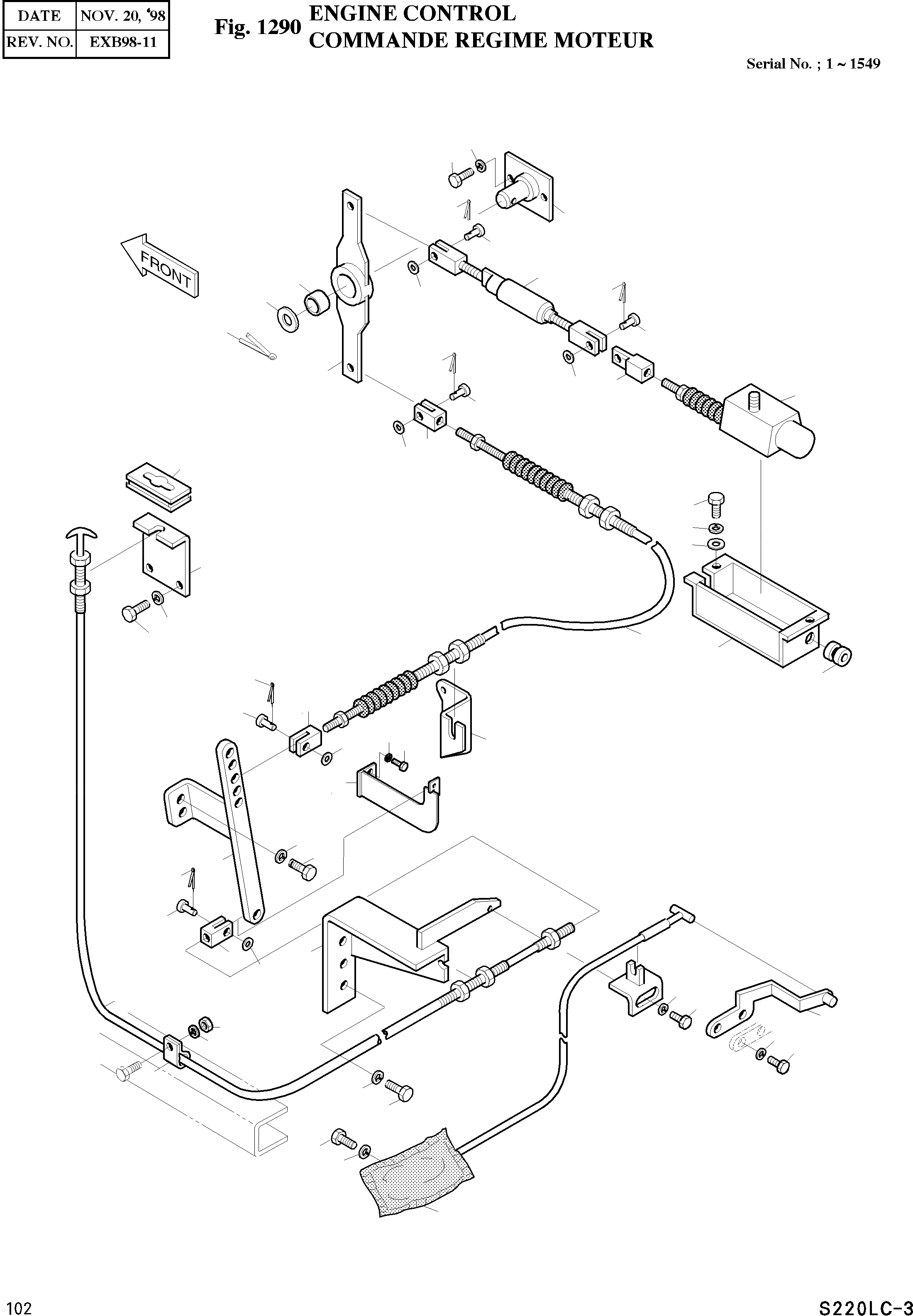 | DATE | NOV. 20, '98 |
|---|---|
| REV. NO. | EXB98-11 |

Fig. 1290 ENGINE CONTROL
COMMANDE REGIME MOTEUR

Serial No. ; 1 ~ 1549

FRONT

102

S220LC-3