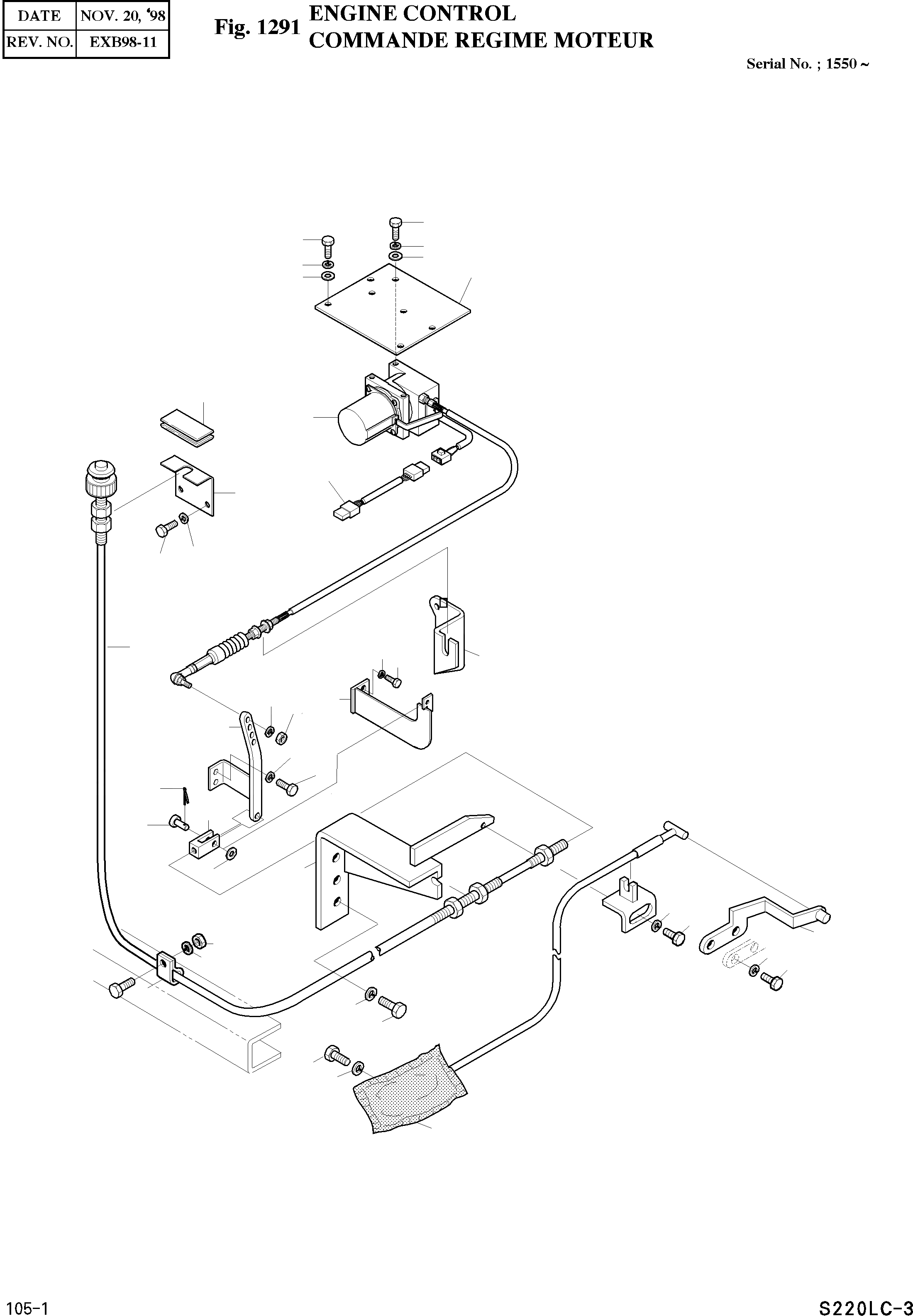 | DATE | NOV. 20, '98 |
|---|---|
| REV. NO. | EXB98-11 |

Fig. 1291 ENGINE CONTROL
COMMANDE REGIME MOTEUR

Serial No. ; 1550 ~

105-1

S220LC-3