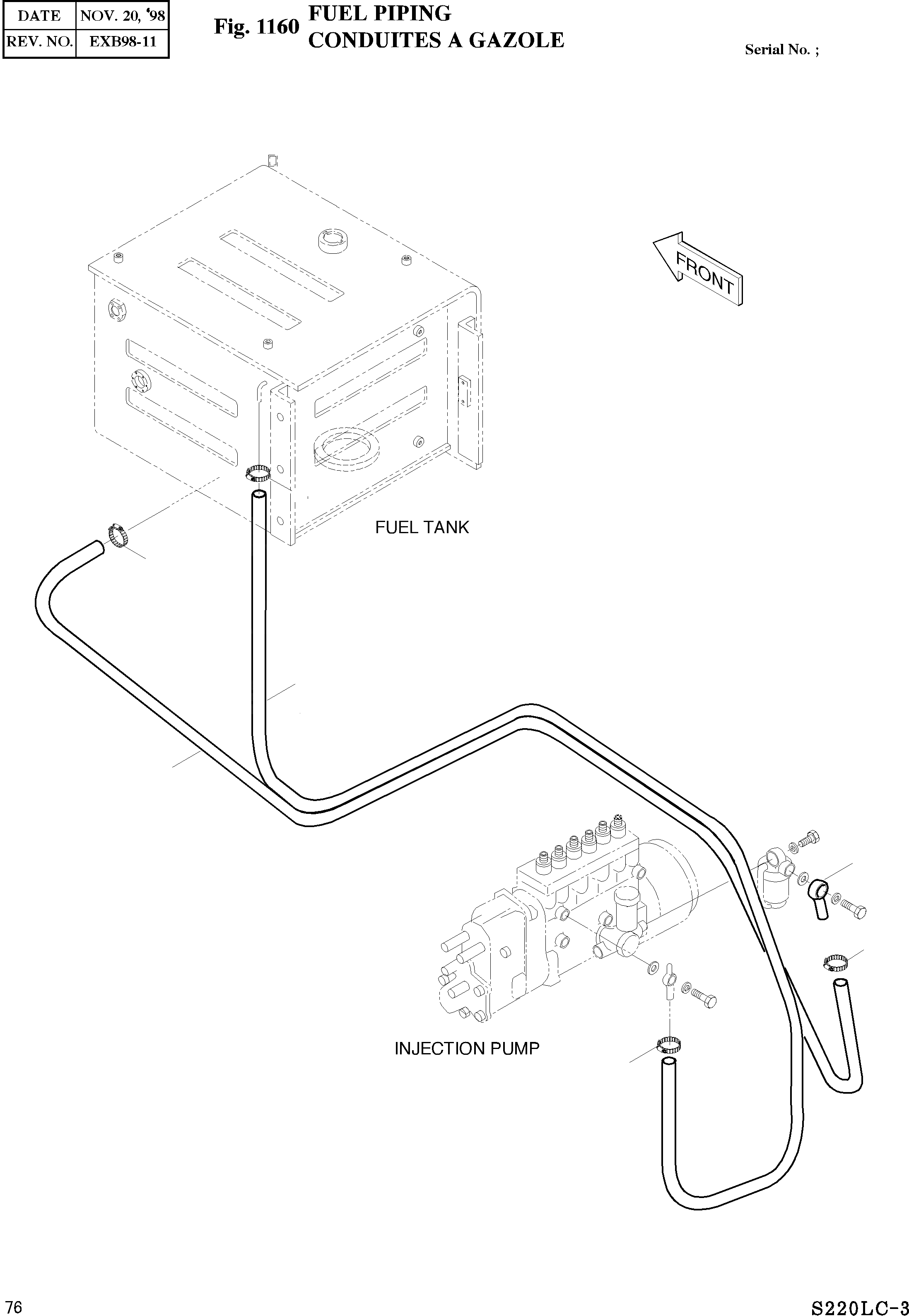 | DATE | NOV. 20, '98 |
|---|---|
| REV. NO. | EXB98-11 |

Fig. 1160 FUEL PIPING
CONDUITES A GAZOLE

Serial No. ;

FRONT

FUEL TANK

INJECTION PUMP

76

S220LC-3