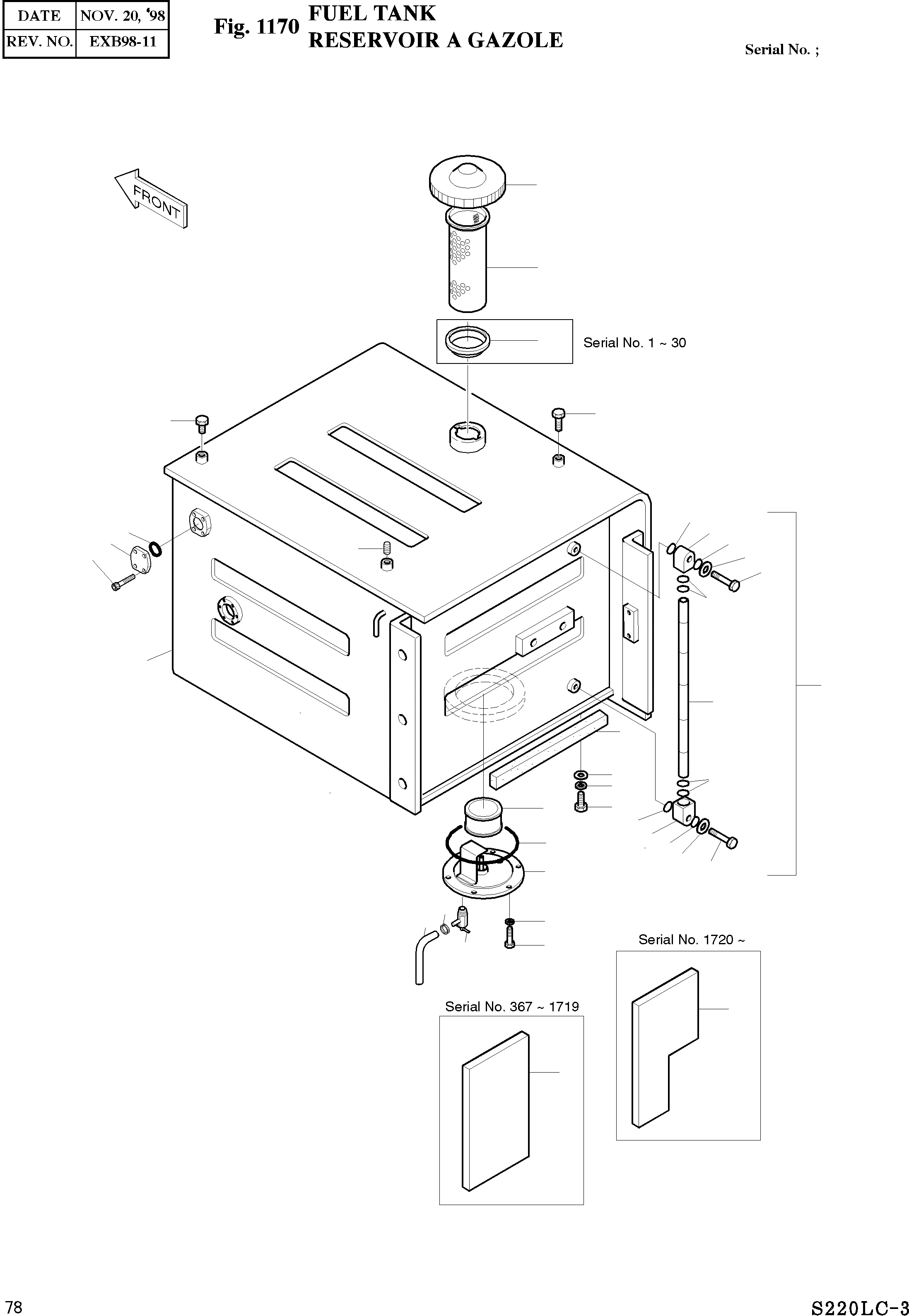 | DATE | NOV. 20, '98 |
|---|---|
| REV. NO. | EXB98-11 |

Fig. 1170 FUEL TANK
RESERVOIR A GAZOLE

Serial No. ;

FRONT

Serial No. 1 ~ 30

Serial No. 1720 ~

Serial No. 367 ~ 1719

78

S220LC-3