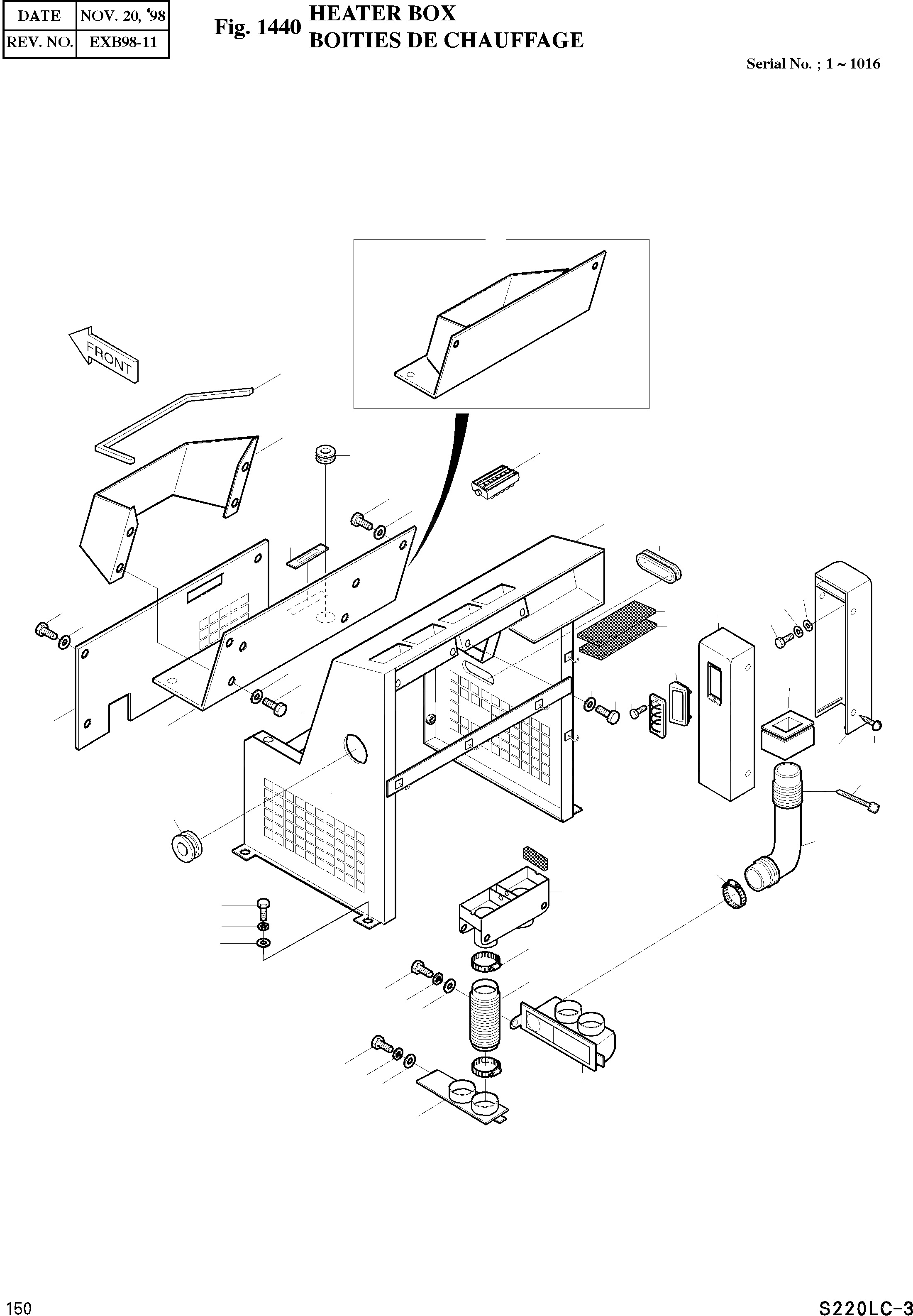 | DATE | NOV. 20, '98 |
|---|---|
| REV. NO. | EXB98-11 |

Fig. 1440 HEATER BOX
BOITIES DE CHAUFFAGE

Serial No. ; 1 ~ 1016

FRONT

150

S220LC-3