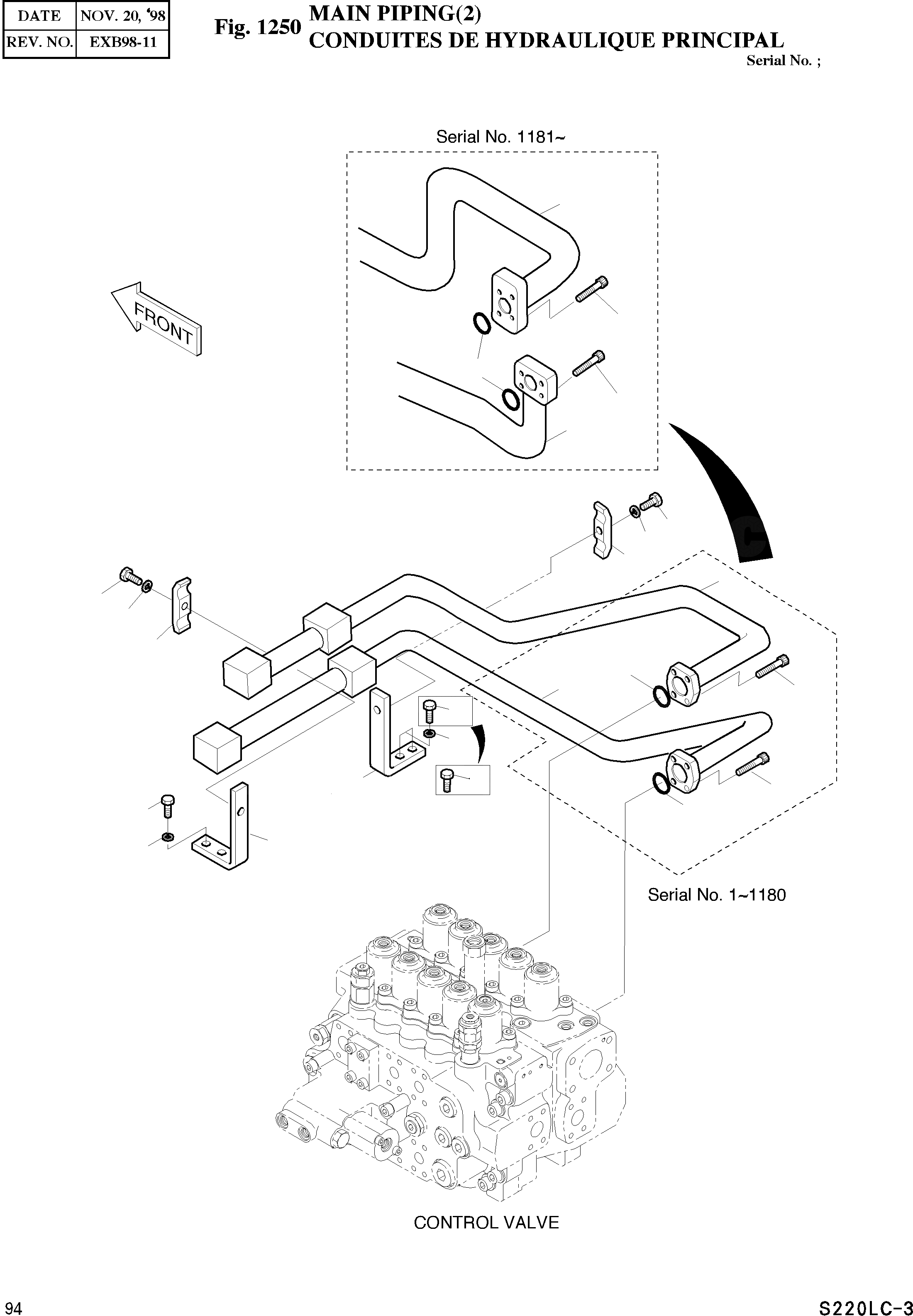 | DATE | NOV. 20, '98 |
|---|---|
| REV. NO. | EXB98-11 |

Fig. 1250 MAIN PIPING(2)
CONDUITES DE HYDRAULIQUE PRINCIPAL

Serial No. ;

Serial No. 1181~

FRONT

Serial No. 1~1180

CONTROL VALVE

94

S220LC-3