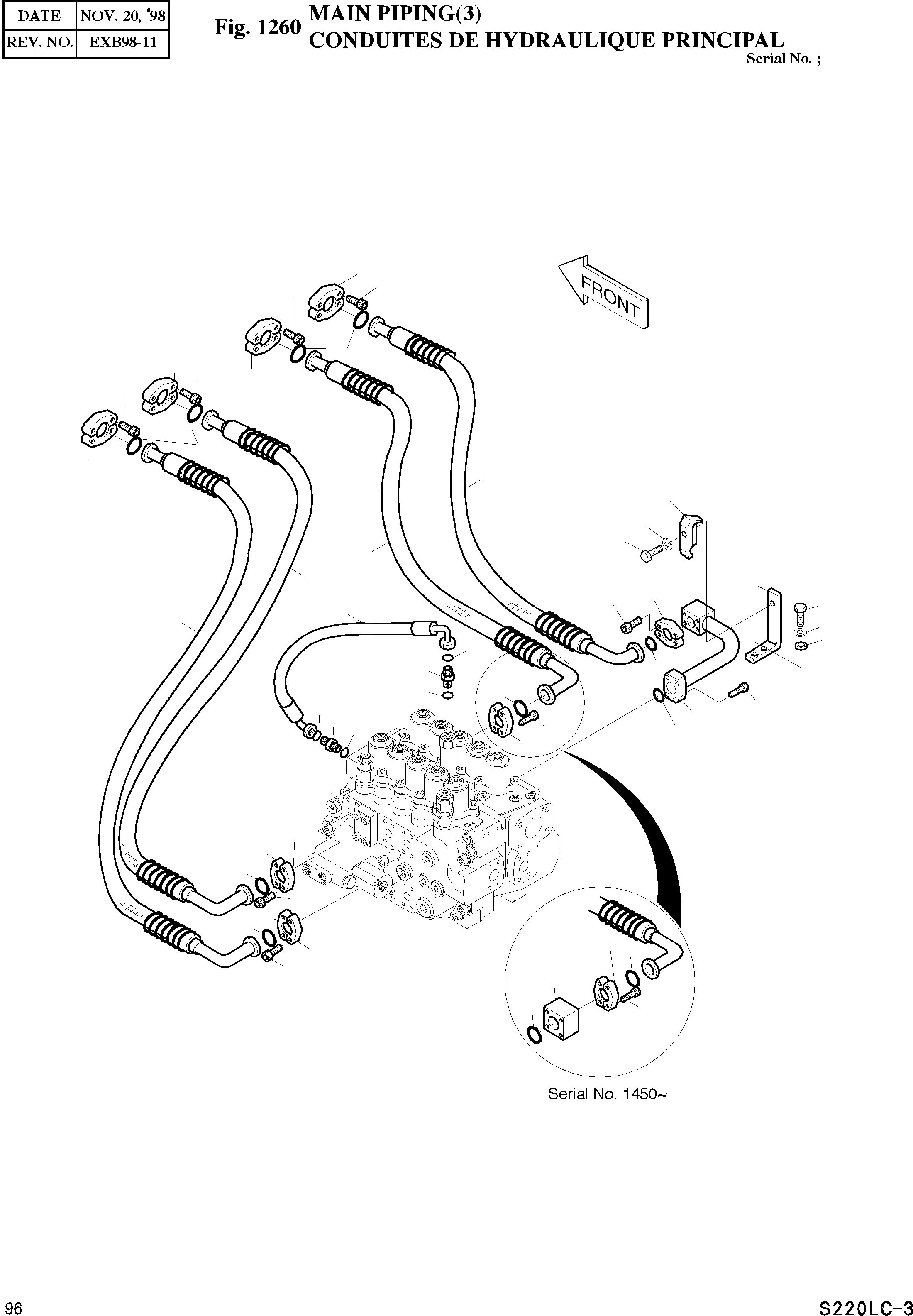 | DATE | NOV. 20, '98 |
|---|---|
| REV. NO. | EXB98-11 |

Fig. 1260 MAIN PIPING(3)
CONDUITES DE HYDRAULIQUE PRINCIPAL

Serial No. ;

FRONT

Serial No. 1450~

96

S220LC-3