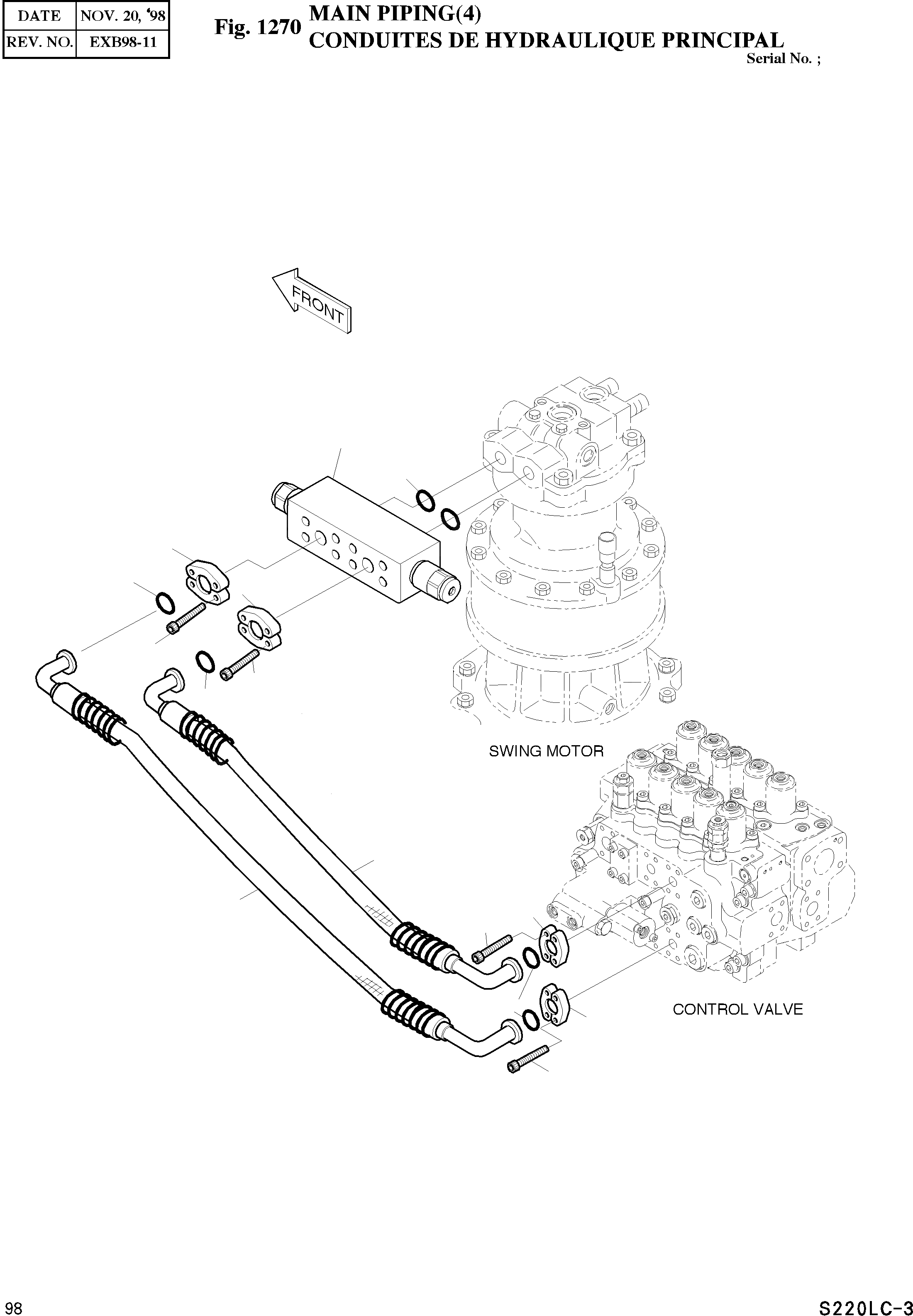 | DATE | NOV. 20, '98 |
|---|---|
| REV. NO. | EXB98-11 |

Fig. 1270 MAIN PIPING(4)
CONDUITES DE HYDRAULIQUE PRINCIPAL

Serial No. ;

FRONT

SWING MOTOR

CONTROL VALVE

98

S220LC-3