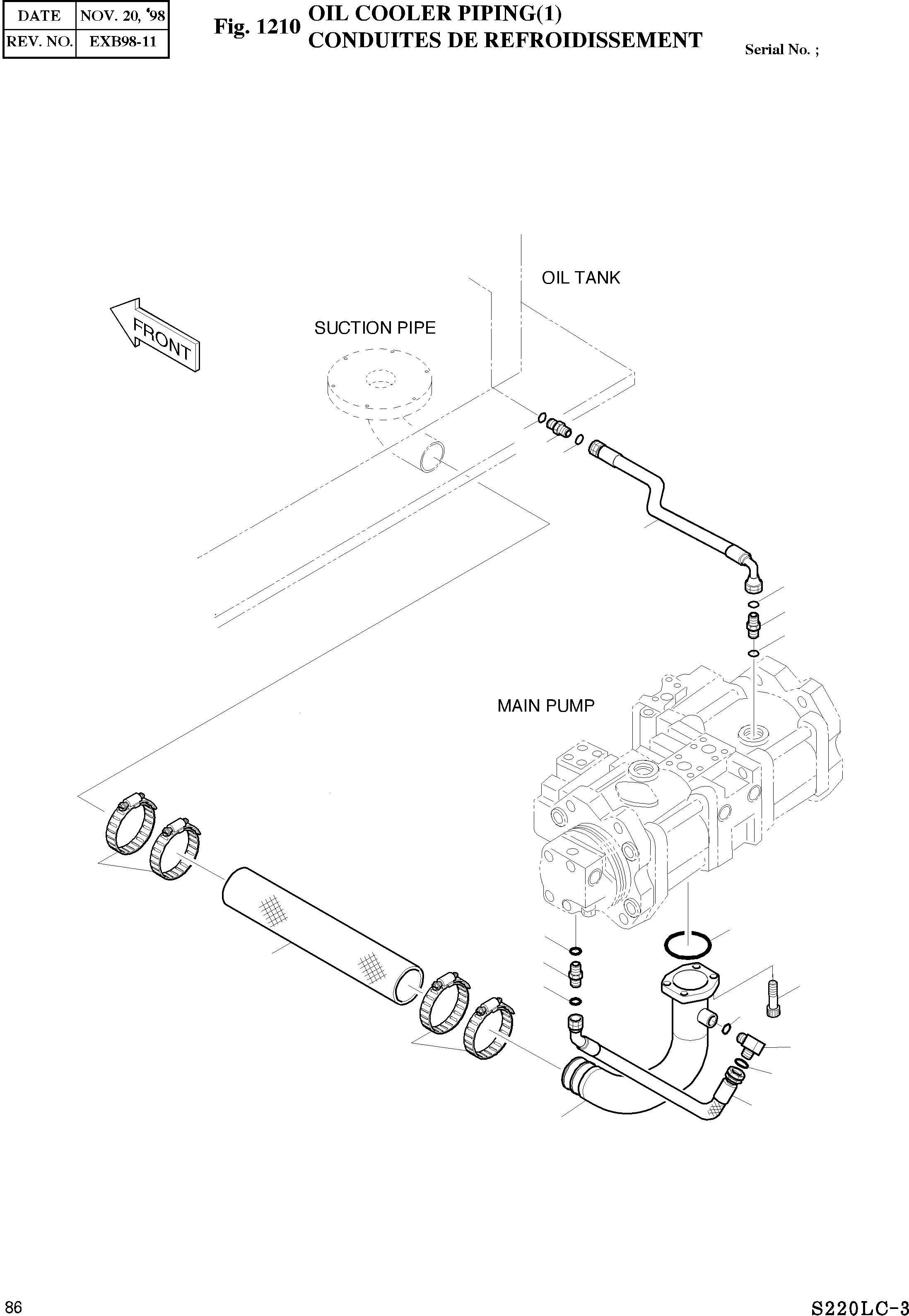 | DATE | NOV. 20, '98 |
|---|---|
| REV. NO. | EXB98-11 |

Fig. 1210 OIL COOLER PIPING(1)
CONDUITES DE REFROIDISSEMENT

Serial No. ;

OIL TANK

FRONT

SUCTION PIPE

MAIN PUMP

86

S220LC-3