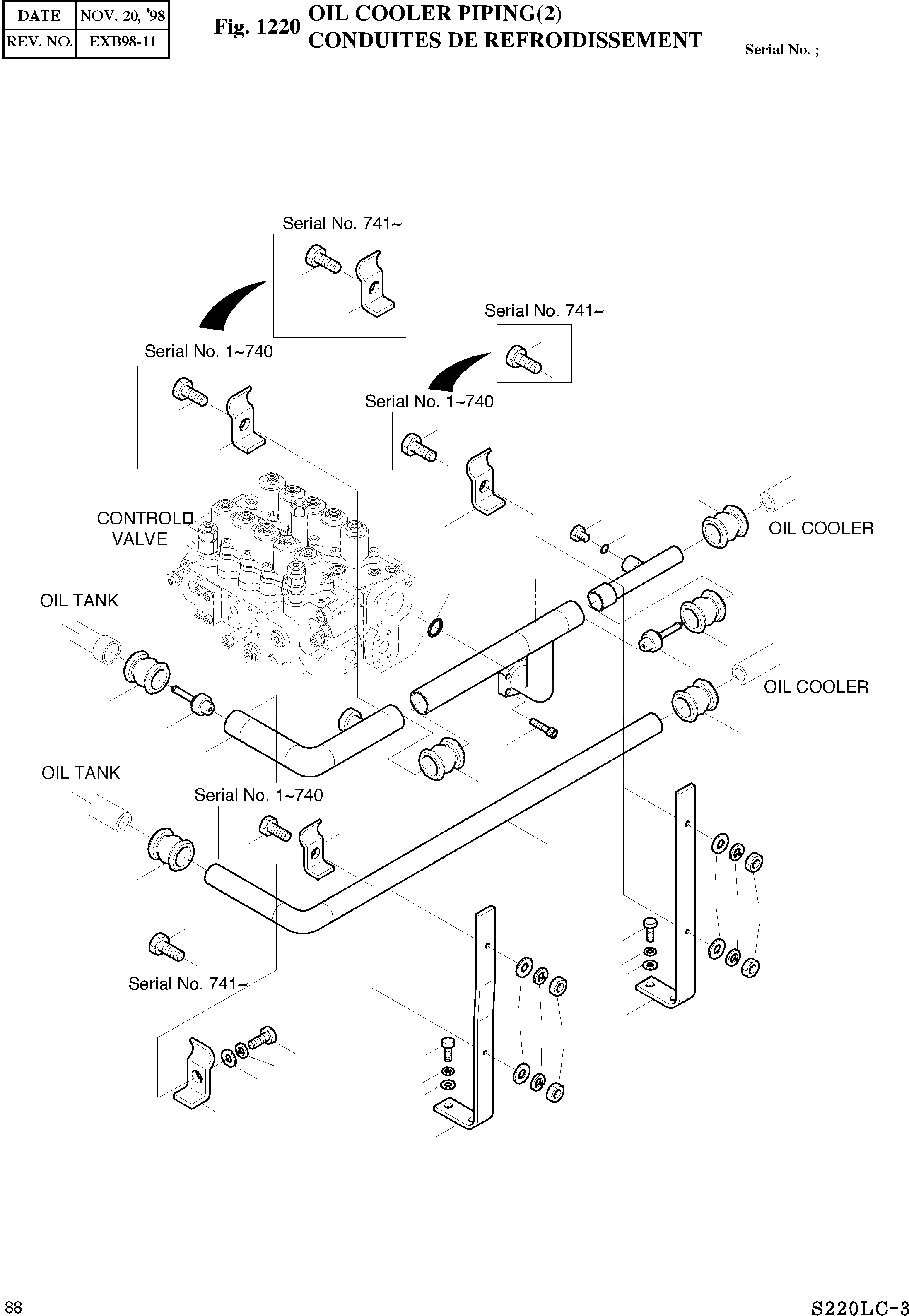 | DATE | NOV. 20, '98 |
|---|---|
| REV. NO. | EXB98-11 |

Fig. 1220 OIL COOLER PIPING(2)
CONDUITES DE REFROIDISSEMENT

Serial No. ;

Serial No. 741~

Serial No. 741~

Serial No. 1~740

Serial No. 1~740

CONTROL VALVE

OIL COOLER

OIL TANK

OIL COOLER

OIL TANK

Serial No. 1~740

Serial No. 741~

88

S220LC-3