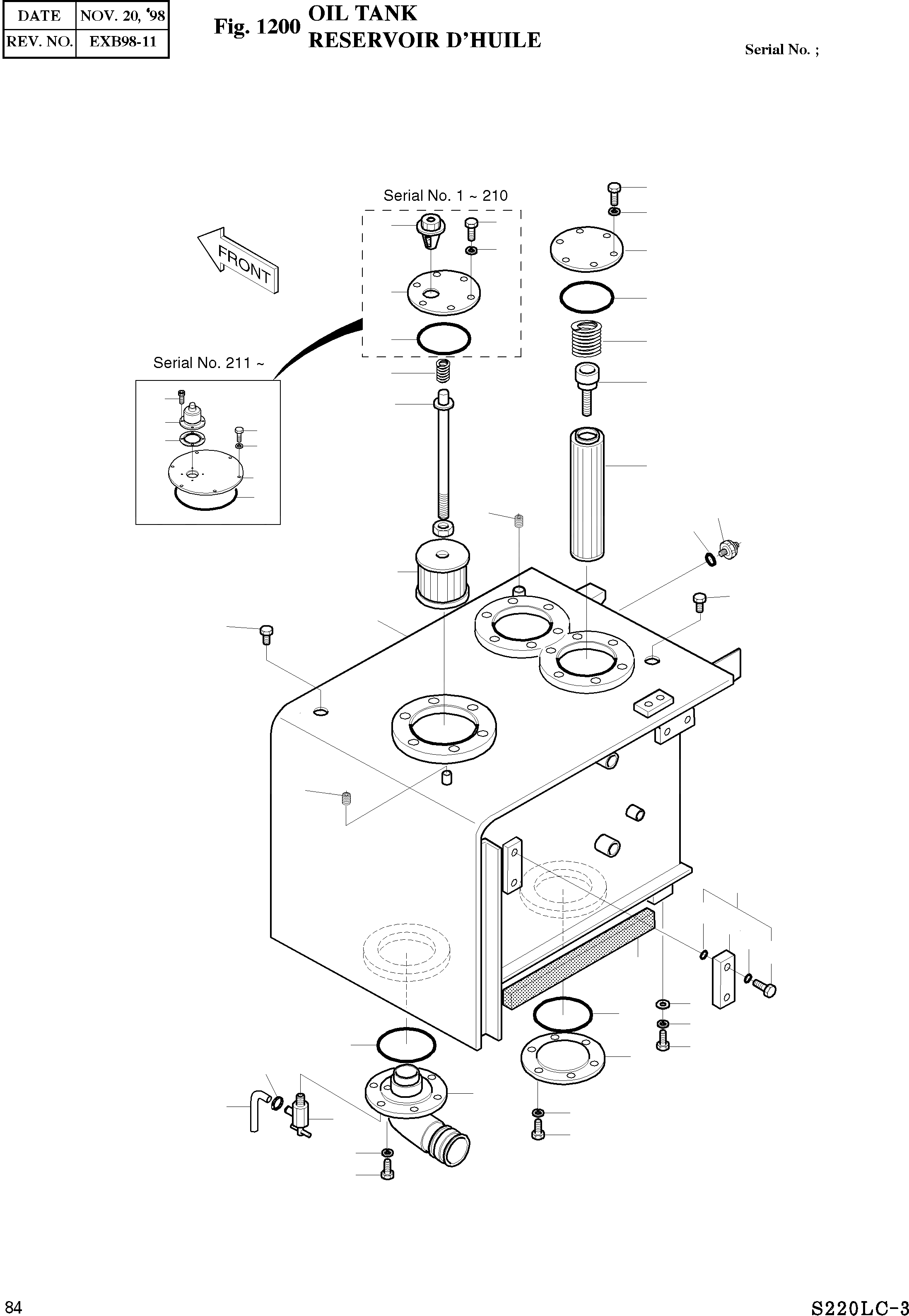 | DATE | NOV. 20, '98 |
|---|---|
| REV. NO. | EXB98-11 |

Fig. 1200 OIL TANK
RESERVOIR D'HUILE

Serial No. ;

Serial No. 1 ~ 210

FRONT

Serial No. 211 ~

84

S220LC-3