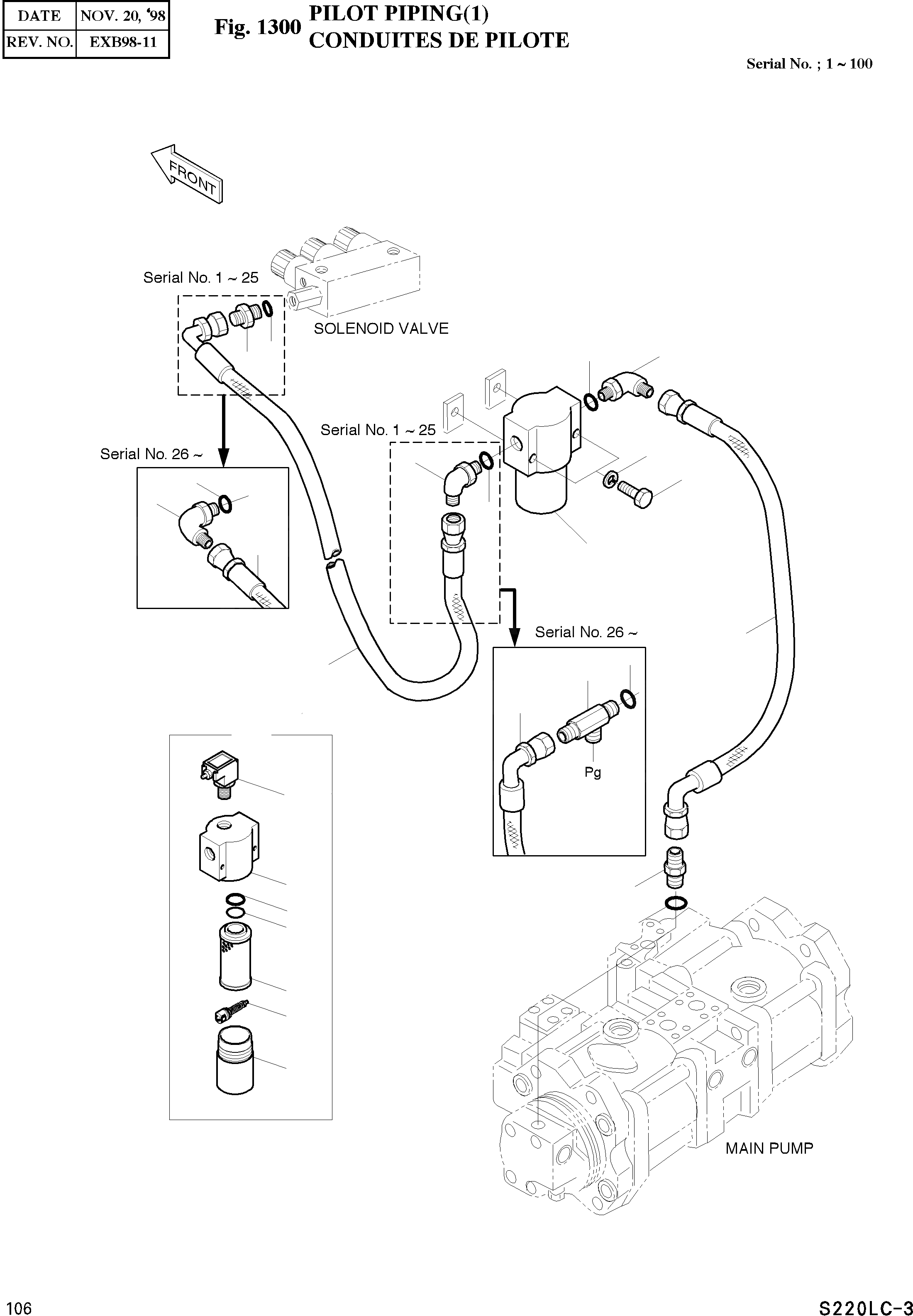 | DATE | NOV. 20, '98 |
|---|---|
| REV. NO. | EXB98-11 |

Fig. 1300 PILOT PIPING(1)
CONDUITES DE PILOTE

Serial No. ; 1 ~ 100

FRONT

Serial No. 1 ~ 25

SOLENOID VALVE

Serial No. 1 ~ 25

Serial No. 26 ~

Serial No. 26 ~

Pg

MAIN PUMP

106

S220LC-3