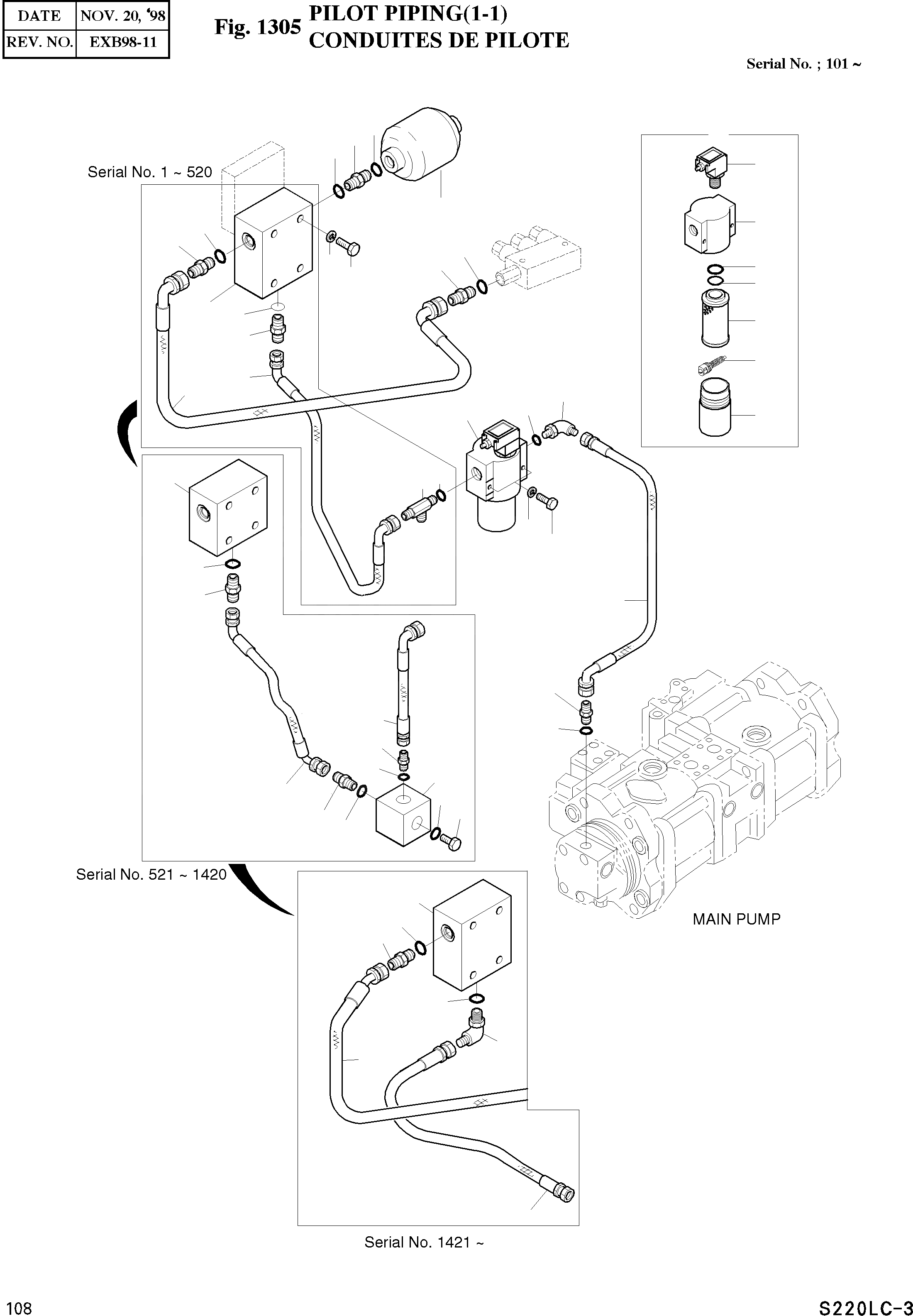 | DATE | NOV. 20, '98 |
|---|---|
| REV. NO. | EXB98-11 |

Fig. 1305 PILOT PIPING(1-1)
CONDUITES DE PILOTE

Serial No. ; 101 ~

Serial No. 1 ~ 520

Serial No. 521 ~ 1420

MAIN PUMP

Serial No. 1421 ~

108

S220LC-3