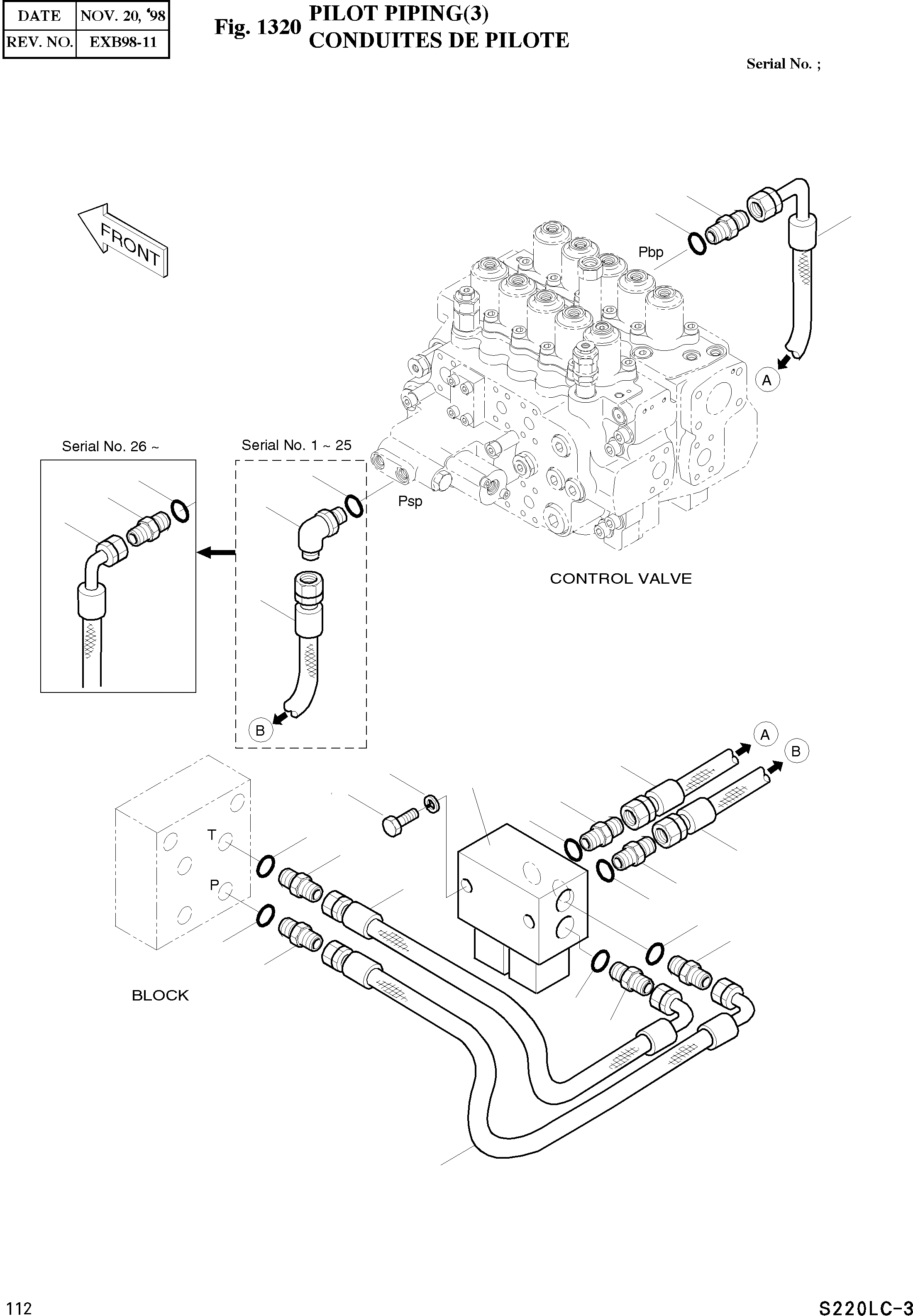 | DATE | NOV. 20, '98 |
|---|---|
| REV. NO. | EXB98-11 |

Fig. 1320 PILOT PIPING(3)
CONDUITES DE PILOTE

Serial No. ;

FRONT

Pbp

A

Serial No. 26 ~

Serial No. 1 ~ 25

Psp

CONTROL VALVE

B

A

B

T

P

BLOCK

112

S220LC-3