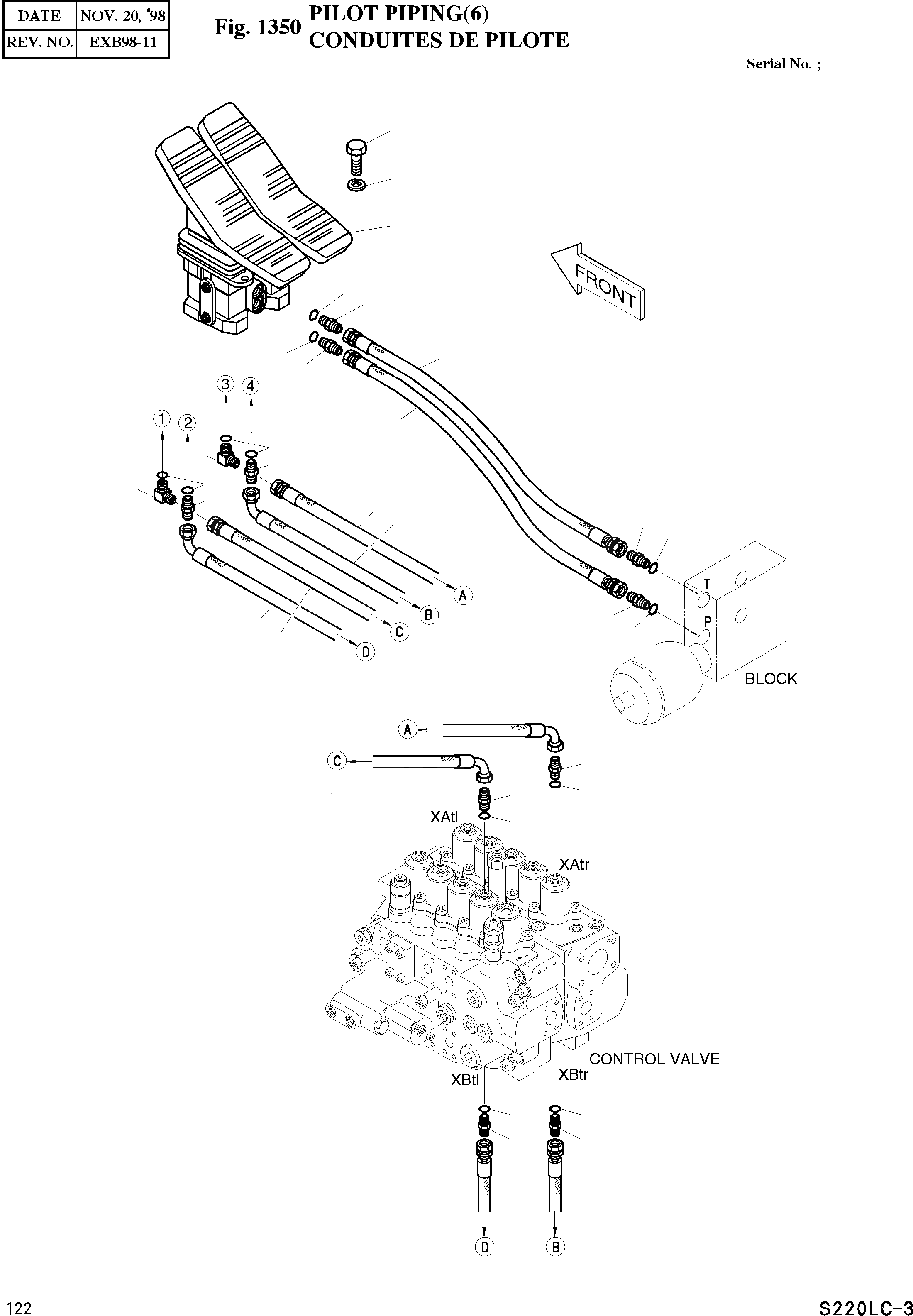 | DATE | NOV. 20, '98 |
|---|---|
| REV. NO. | EXB98-11 |

Fig. 1350 PILOT PIPING(6)
CONDUITES DE PILOTE

Serial No. ;

FRONT

3 4

1 2

A

B

C

D

T

P

BLOCK

A

C

XAtl

XAtr

CONTROL VALVE

XBtl

XBtr

D

B

122

S220LC-3