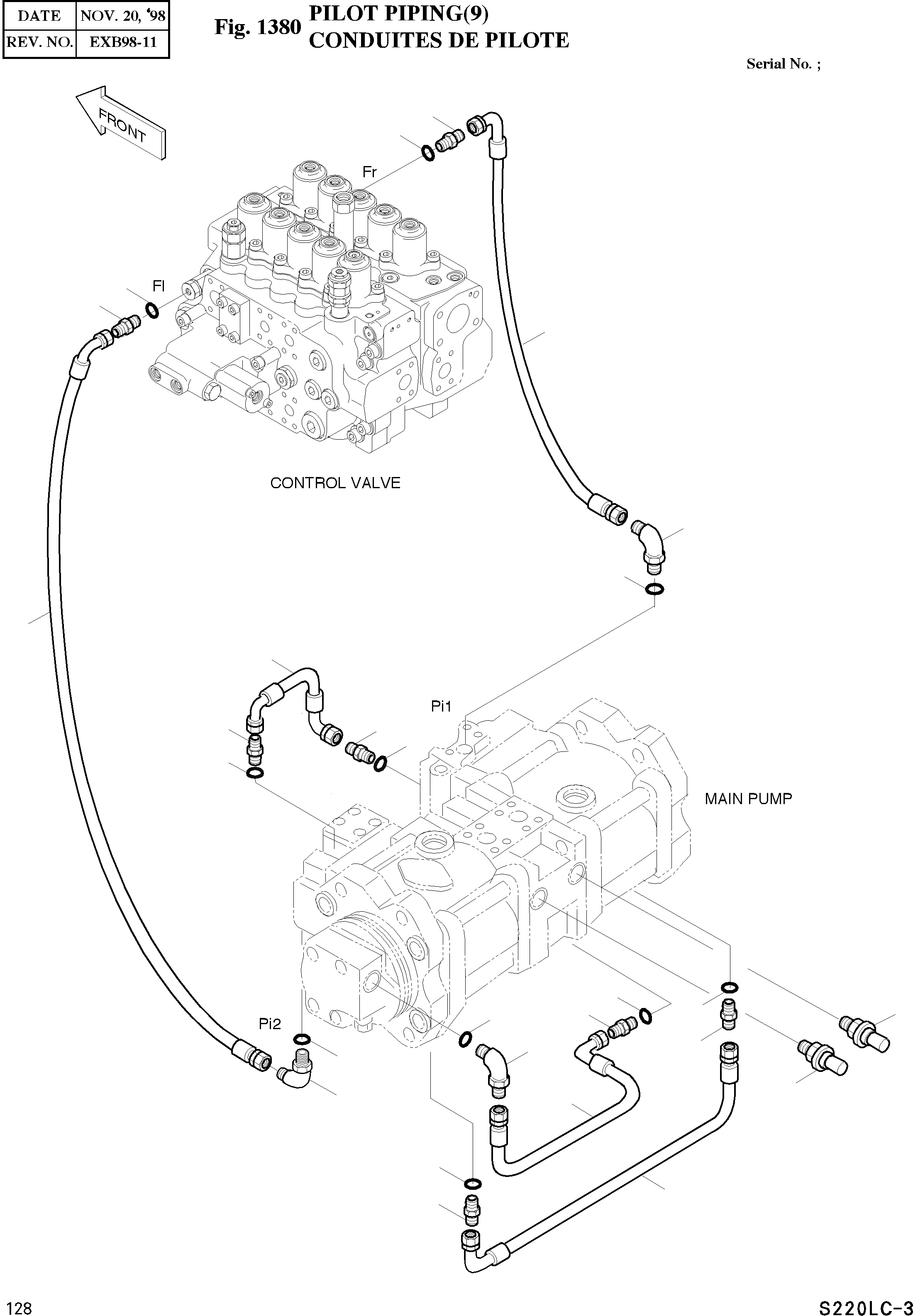 | DATE | NOV. 20, '98 |
|---|---|
| REV. NO. | EXB98-11 |

Fig. 1380 PILOT PIPING(9)
CONDUITES DE PILOTE

Serial No. ;

FRONT

Fr

Fl

CONTROL VALVE

Pi1

MAIN PUMP

Pi2

128

S220LC-3