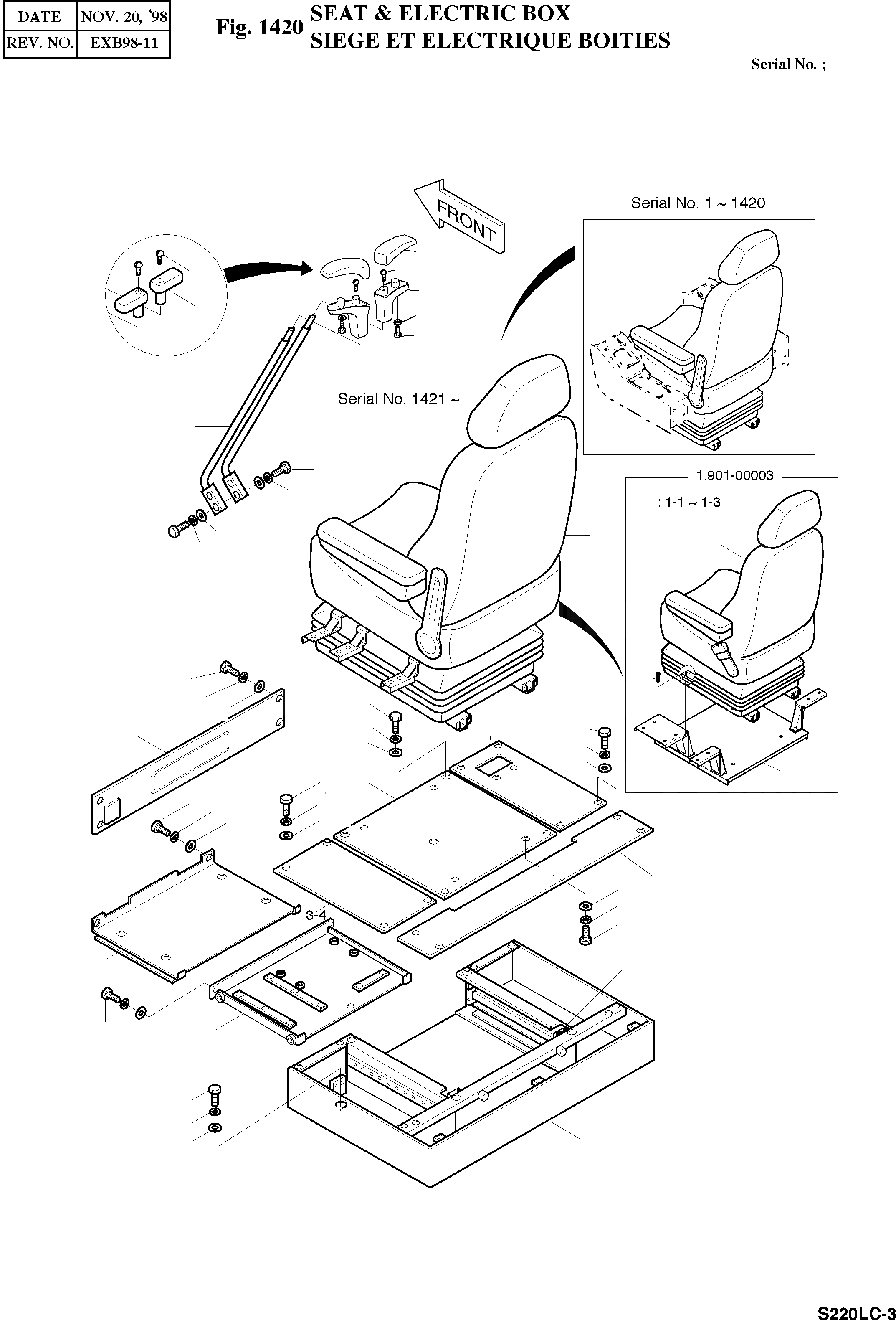 | DATE | NOV. 20, '98 |
|---|---|
| REV. NO. | EXB98-11 |

Fig. 1420 SEAT & ELECTRIC BOX
SIEGE ET ELECTRIQUE BOITIES

Serial No. ;

FRONT

Serial No. 1 ~ 1420

Serial No. 1421 ~

1.901-00003

: 1-1 ~ 1-3

3-4

S220LC-3