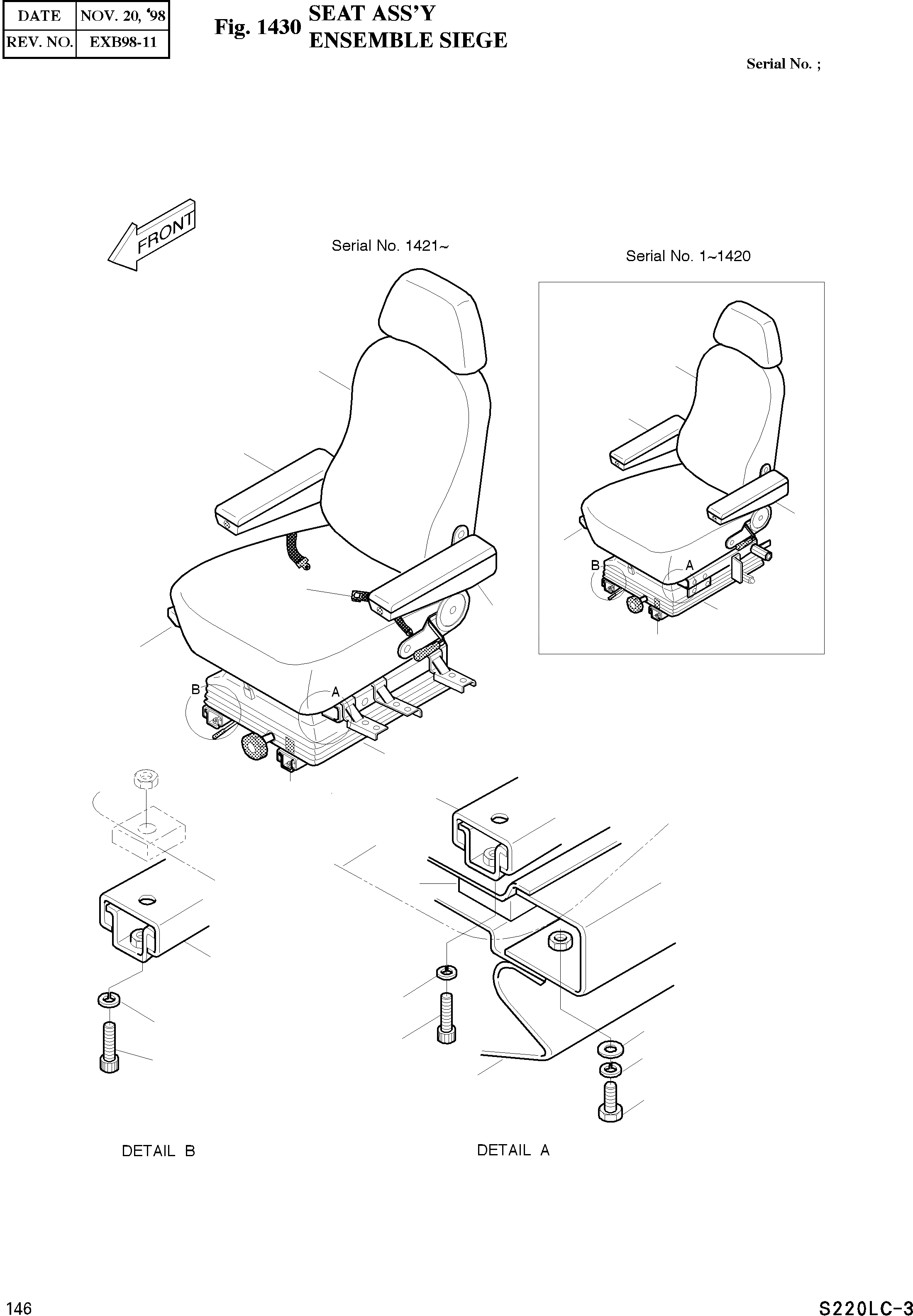 | DATE | NOV. 20, '98 |
|---|---|
| REV. NO. | EXB98-11 |

Fig. 1430 SEAT ASS'Y
ENSEMBLE SIEGE

Serial No. ;

FRONT

Serial No. 1421~

Serial No. 1~1420

B

A

B

A

DETAIL B

DETAIL A

146

S220LC-3