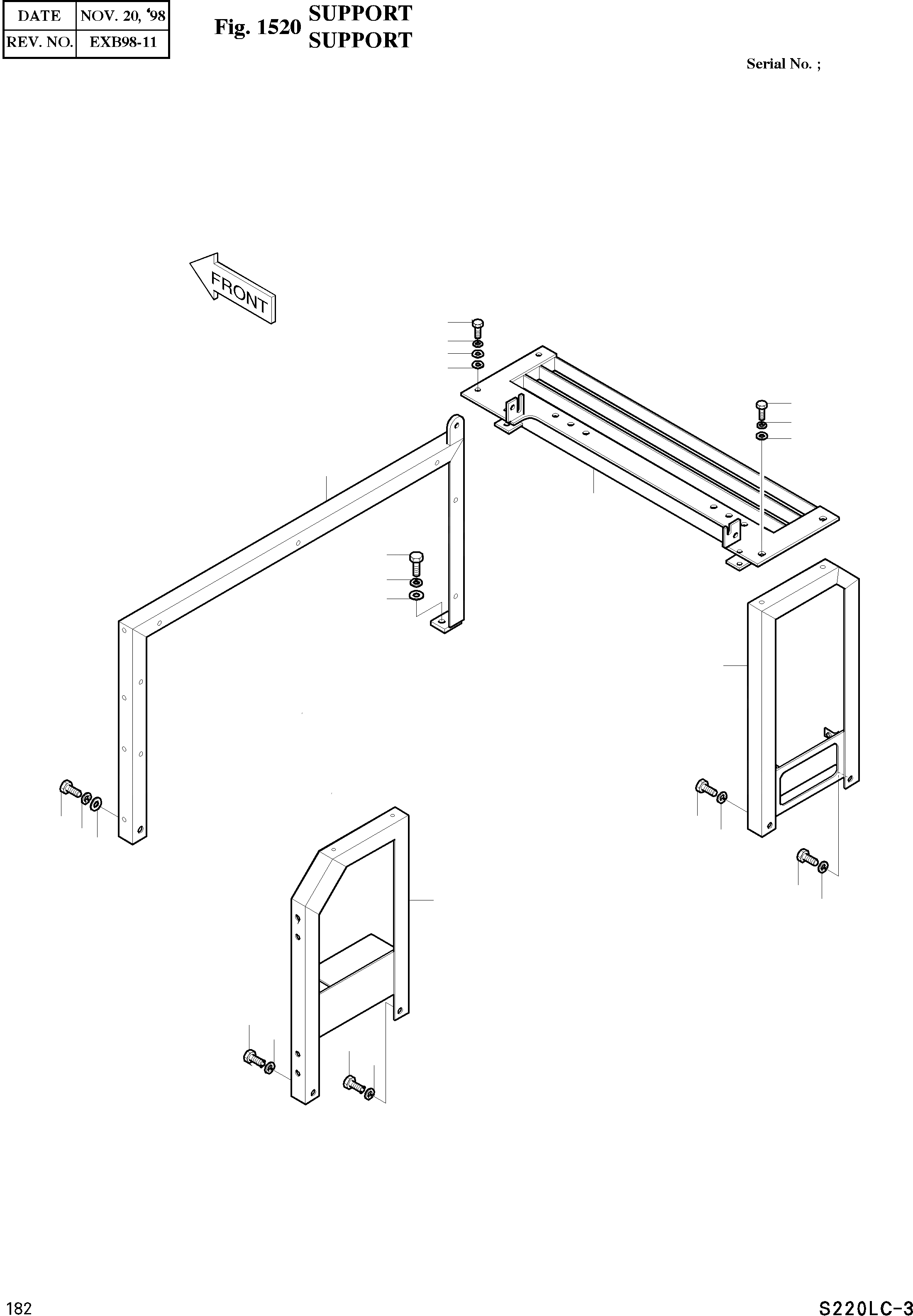 | DATE | NOV. 20, '98 |
|---|---|
| REV. NO. | EXB98-11 |

Fig. 1520 SUPPORT
SUPPORT

Serial No. ;

FRONT

182

S220LC-3