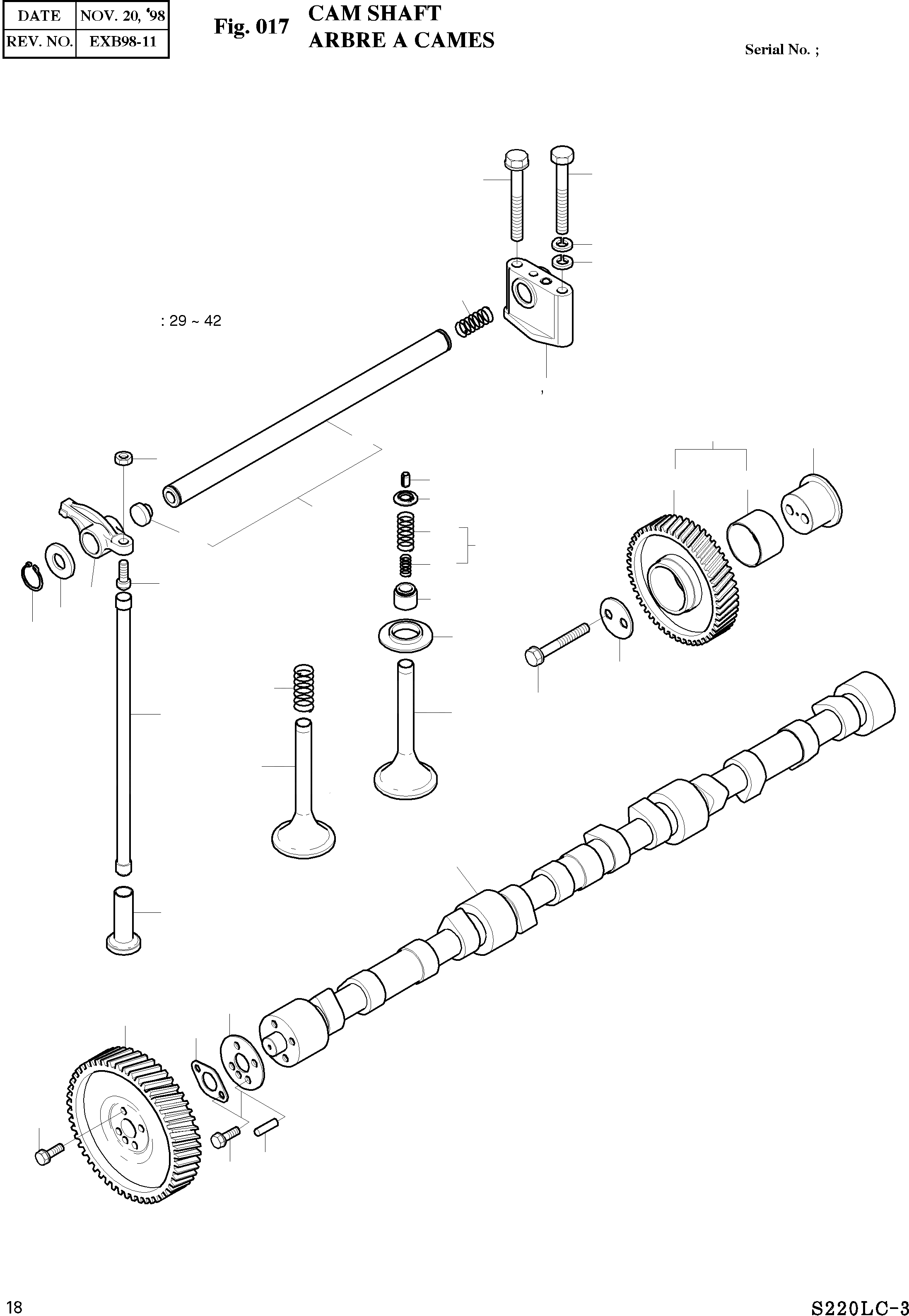 | DATE | NOV. 20, '98 |
|---|---|
| REV. NO. | EXB98-11 |

Fig. 017 CAM SHAFT
ARBRE A CAMES

Serial No. ;

: 29 ~ 42

,

18

S220LC-3