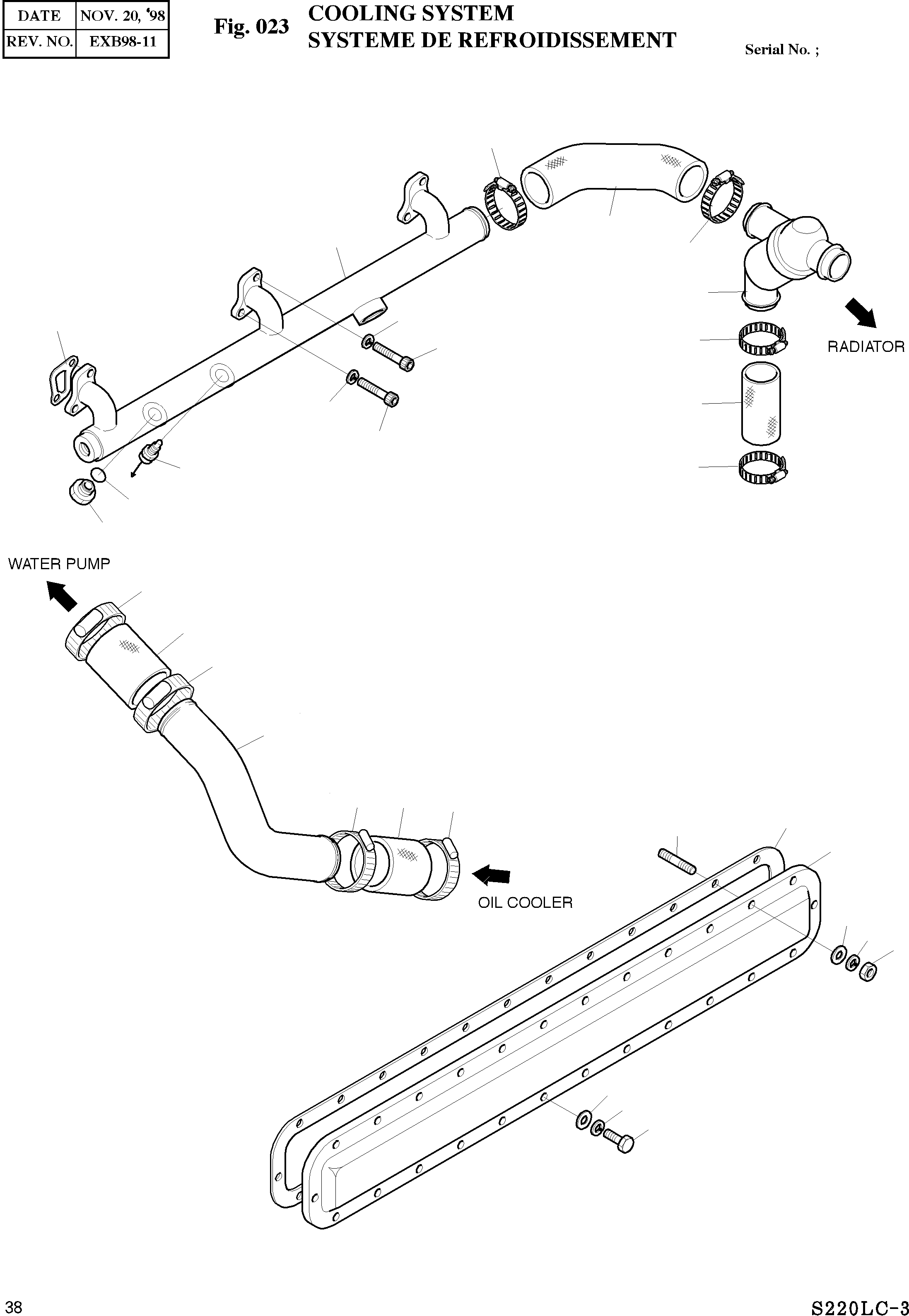 | DATE | NOV. 20, '98 |
|---|---|
| REV. NO. | EXB98-11 |

Fig. 023 COOLING SYSTEM
SYSTEME DE REFROIDISSEMENT

Serial No. ;

RADIATOR

WATER PUMP

OIL COOLER

38

S220LC-3