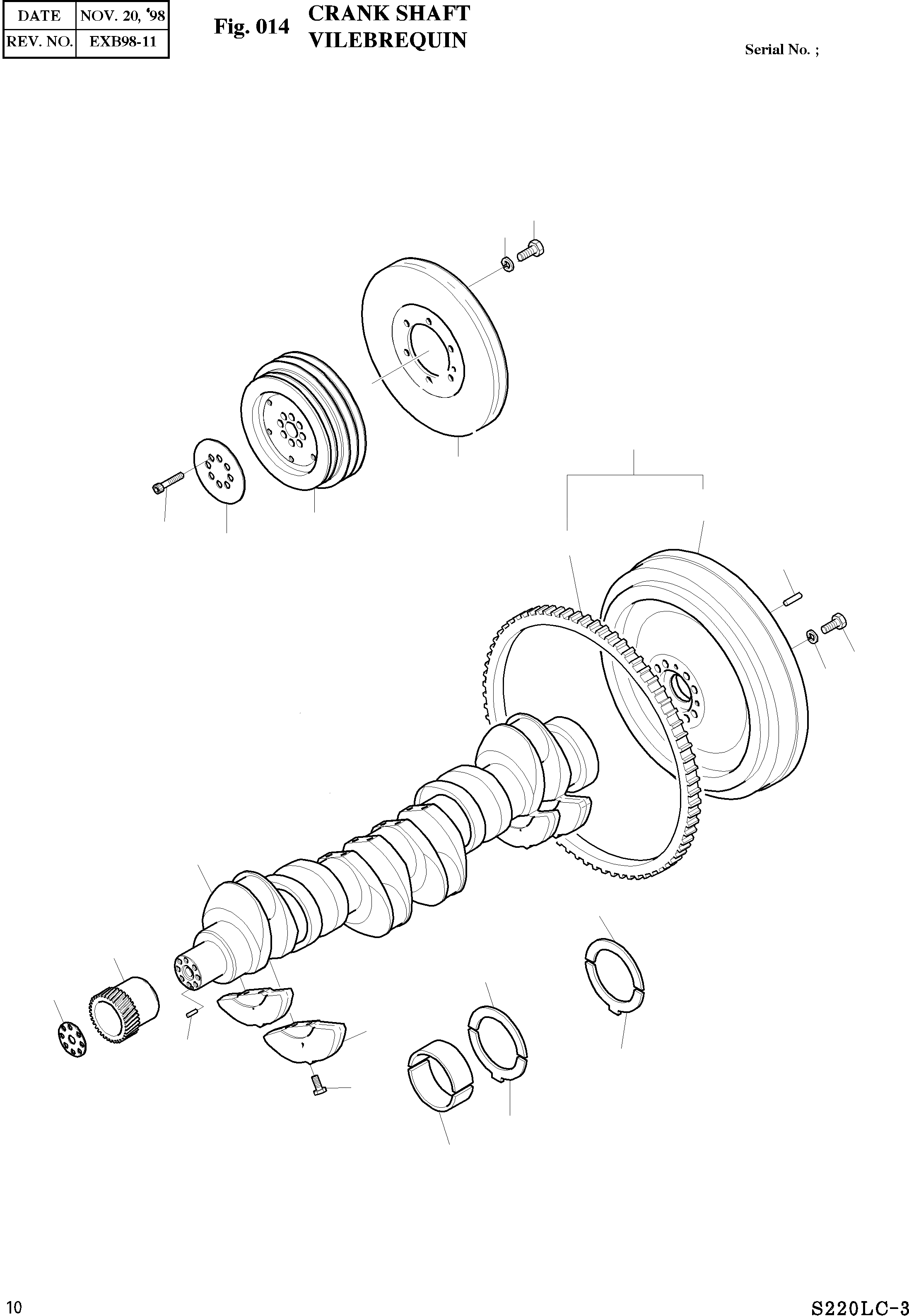 | DATE | NOV. 20, '98 |
|---|---|
| REV. NO. | EXB98-11 |

Fig. 014 CRANK SHAFT
VILEBREQUIN

Serial No. ;

10

S220LC-3