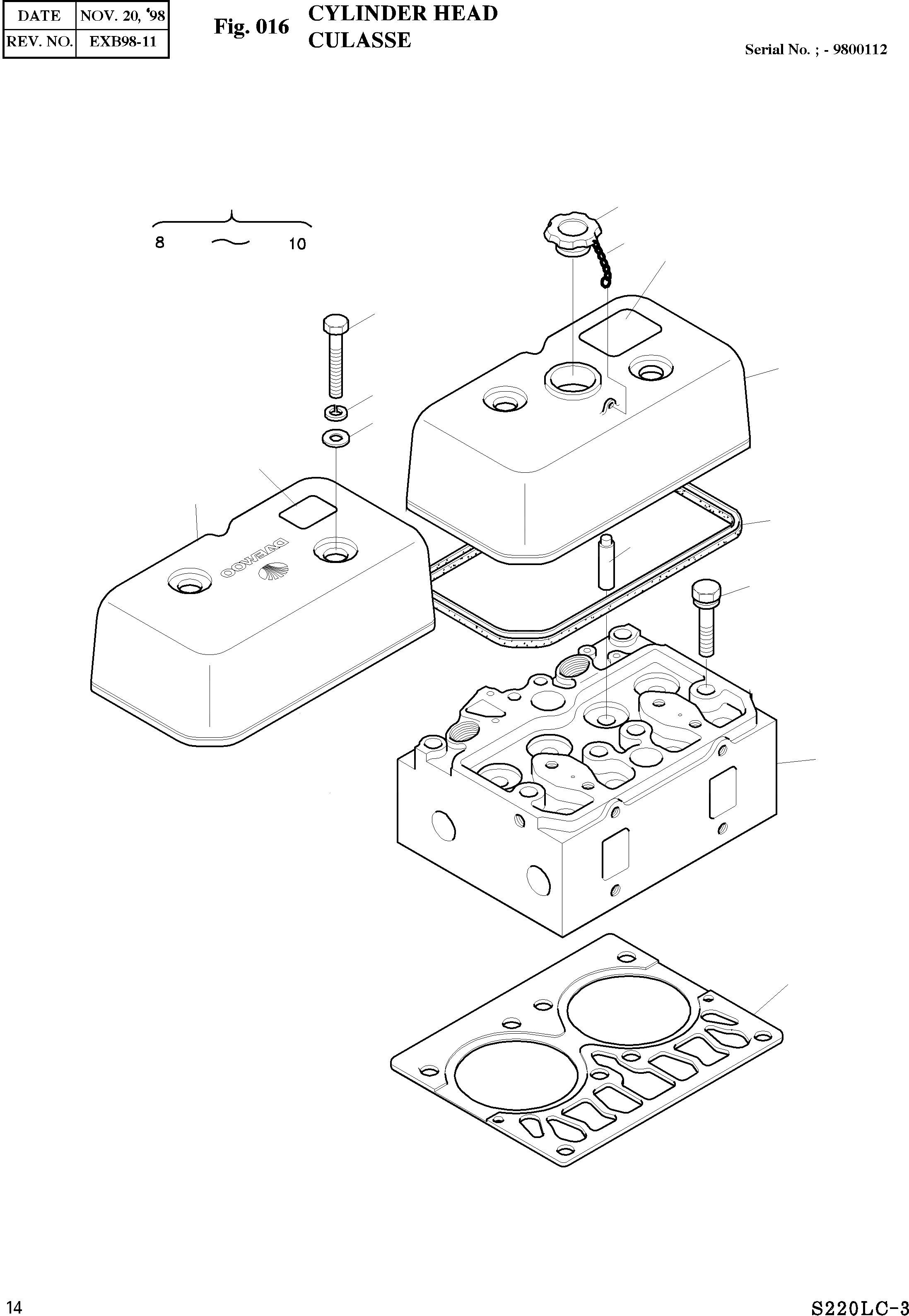 | DATE | NOV. 20, '98 |
|---|---|
| REV. NO. | EXB98-11 |

Fig. 016

CYLINDER HEAD
CULASSE

Serial No. ; - 9800112

8 ~ 10

DAEWOO

14

S220LC-3