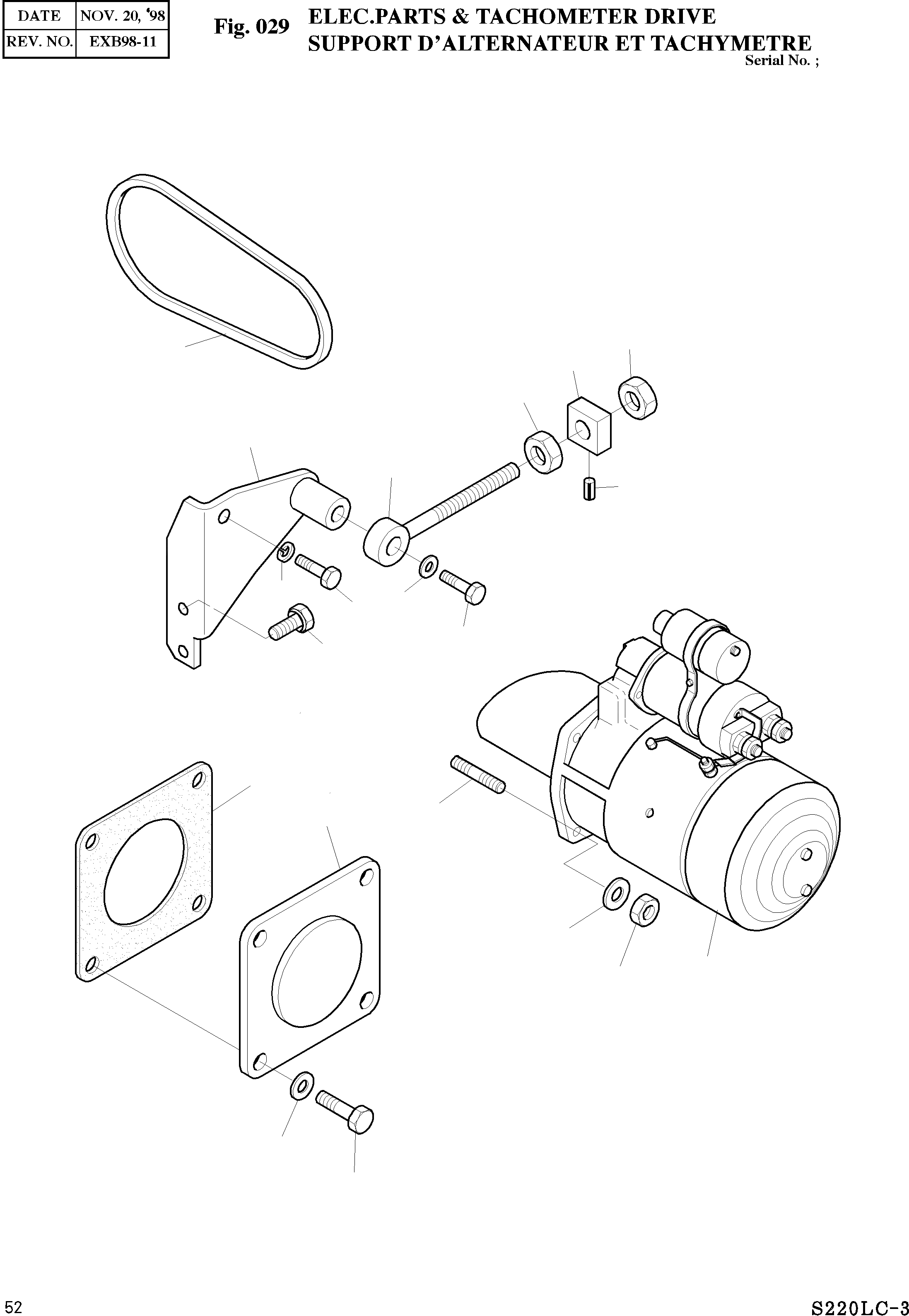 | DATE | NOV. 20, '98 |
|---|---|
| REV. NO. | EXB98-11 |

Fig. 029 ELEC.PARTS & TACHOMETER DRIVE
SUPPORT D'ALTERNATEUR ET TACHYMETRE
Serial No. ;

52

S220LC-3