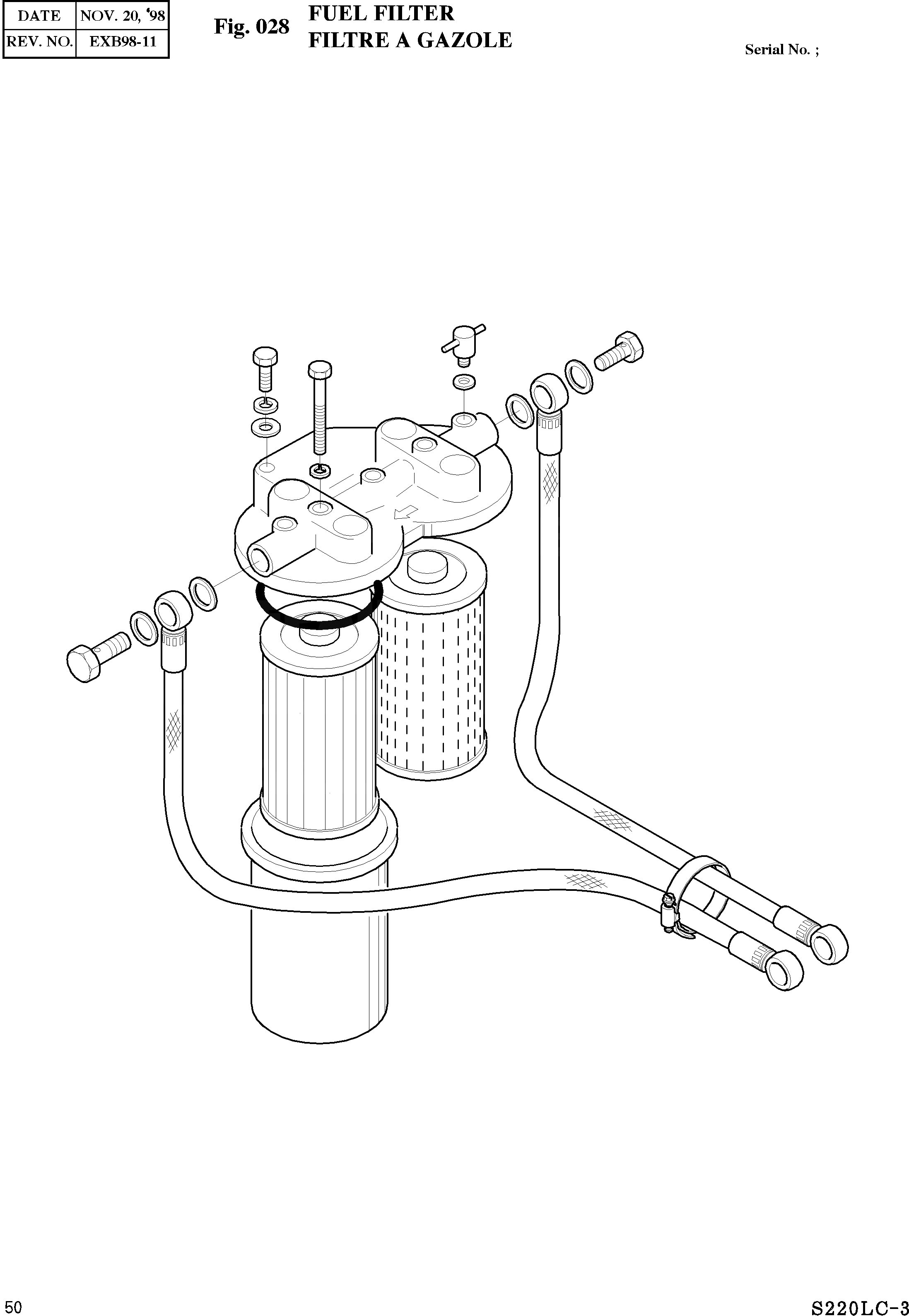 | DATE | NOV. 20, '98 |
|---|---|
| REV. NO. | EXB98-11 |

Fig. 028 FUEL FILTER
FILTRE A GAZOLE

Serial No. ;

50

S220LC-3