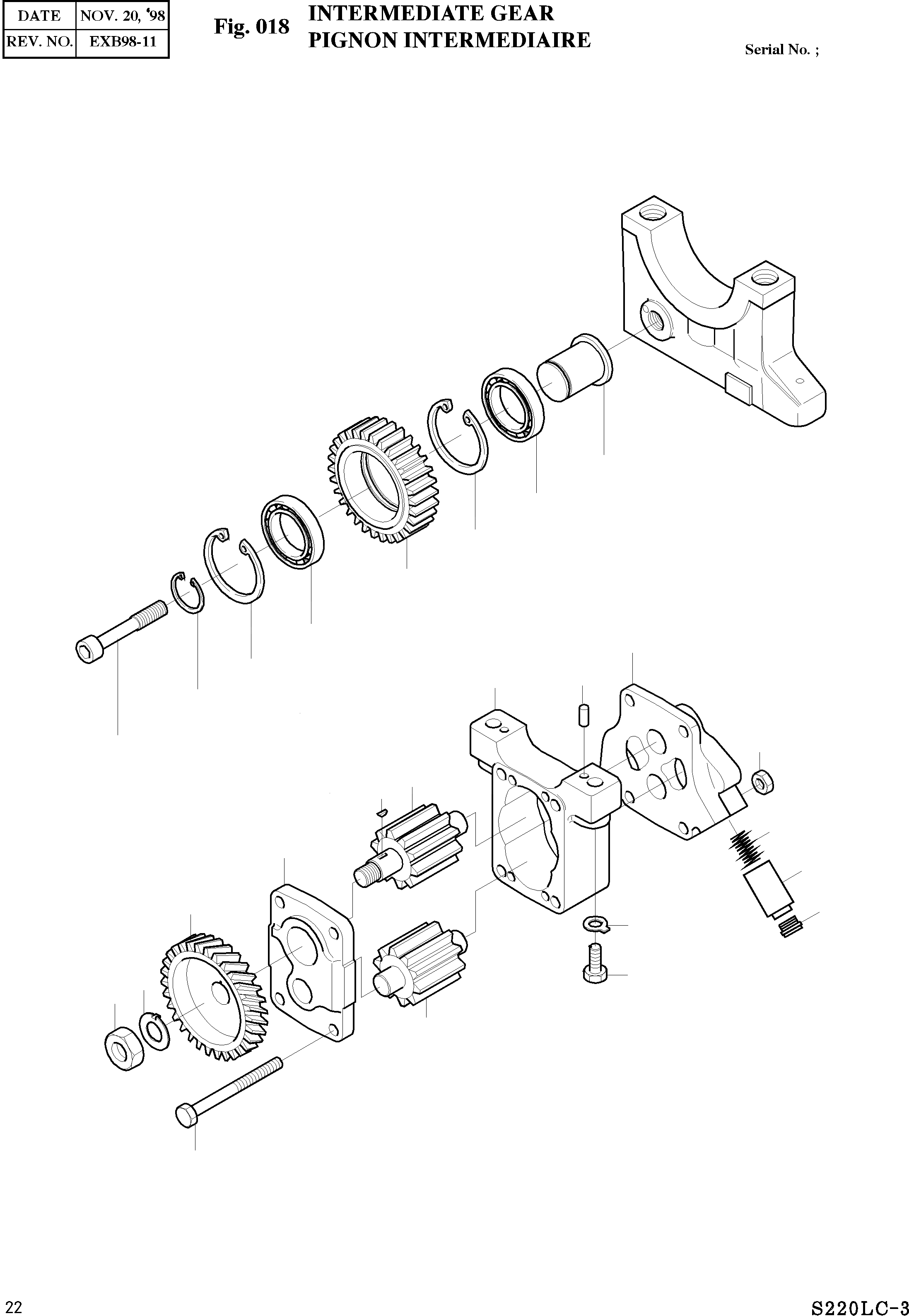 | DATE | NOV. 20, '98 |
|---|---|
| REV. NO. | EXB98-11 |

Fig. 018 INTERMEDIATE GEAR
PIGNON INTERMEDIAIRE

Serial No. ;

22

S220LC-3