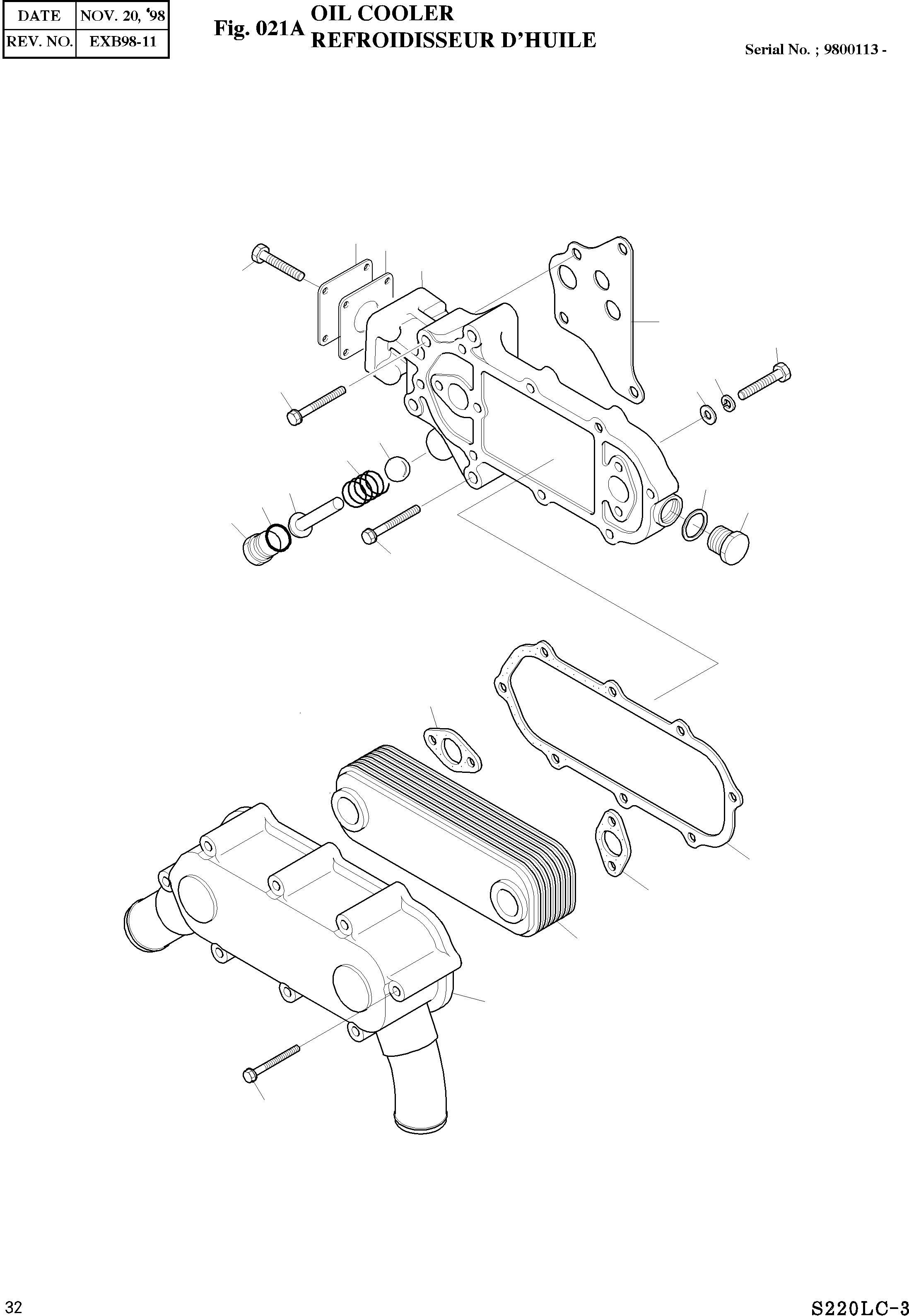 | DATE | NOV. 20, '98 |
|---|---|
| REV. NO. | EXB98-11 |

Fig. 021A OIL COOLER
REFROIDISSEUR D'HUILE

Serial No. ; 9800113 -

32

S220LC-3