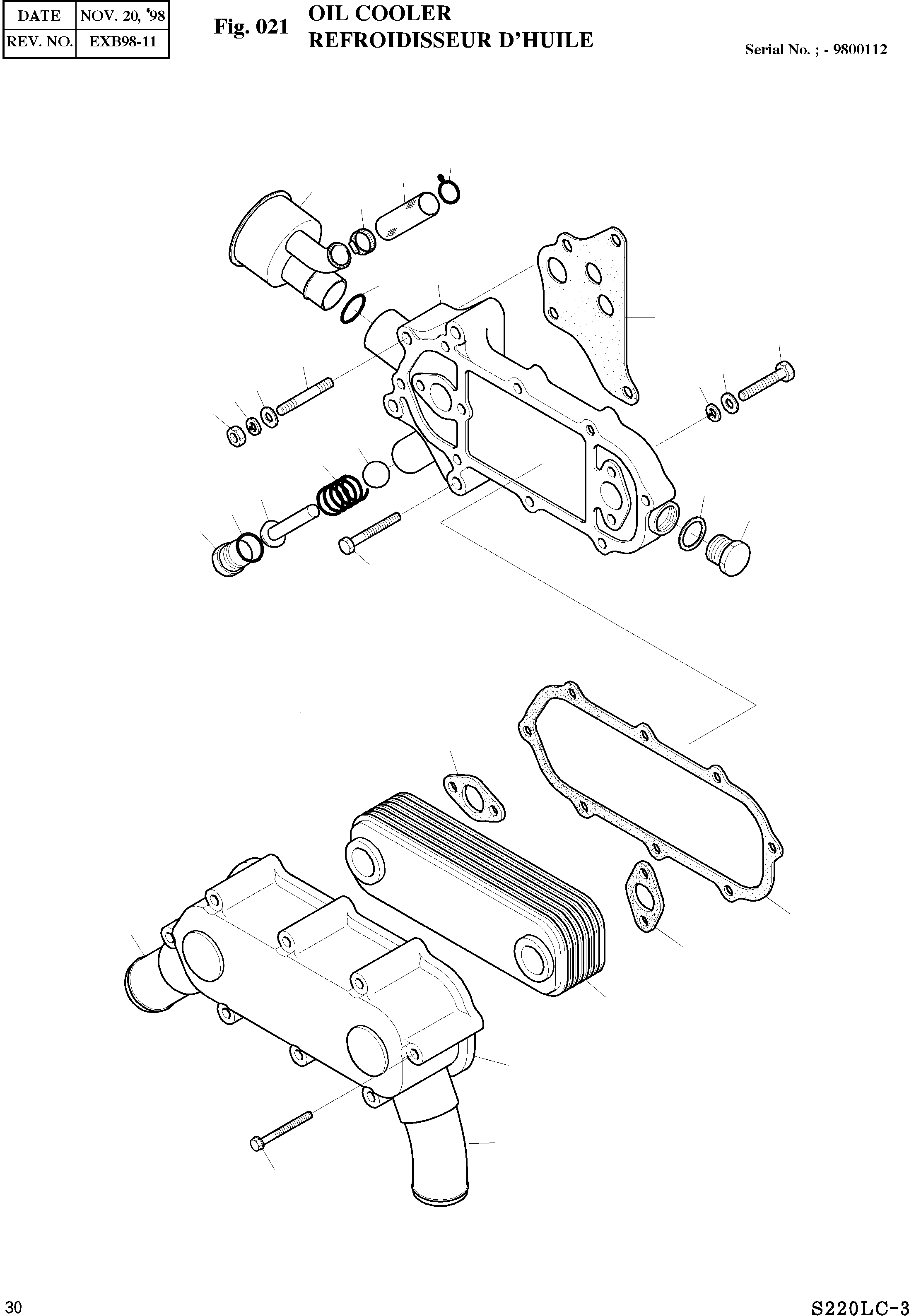 | DATE | NOV. 20, '98 |
|---|---|
| REV. NO. | EXB98-11 |

Fig. 021 OIL COOLER
REFROIDISSEUR D'HUILE

Serial No. ; - 9800112

30

S220LC-3