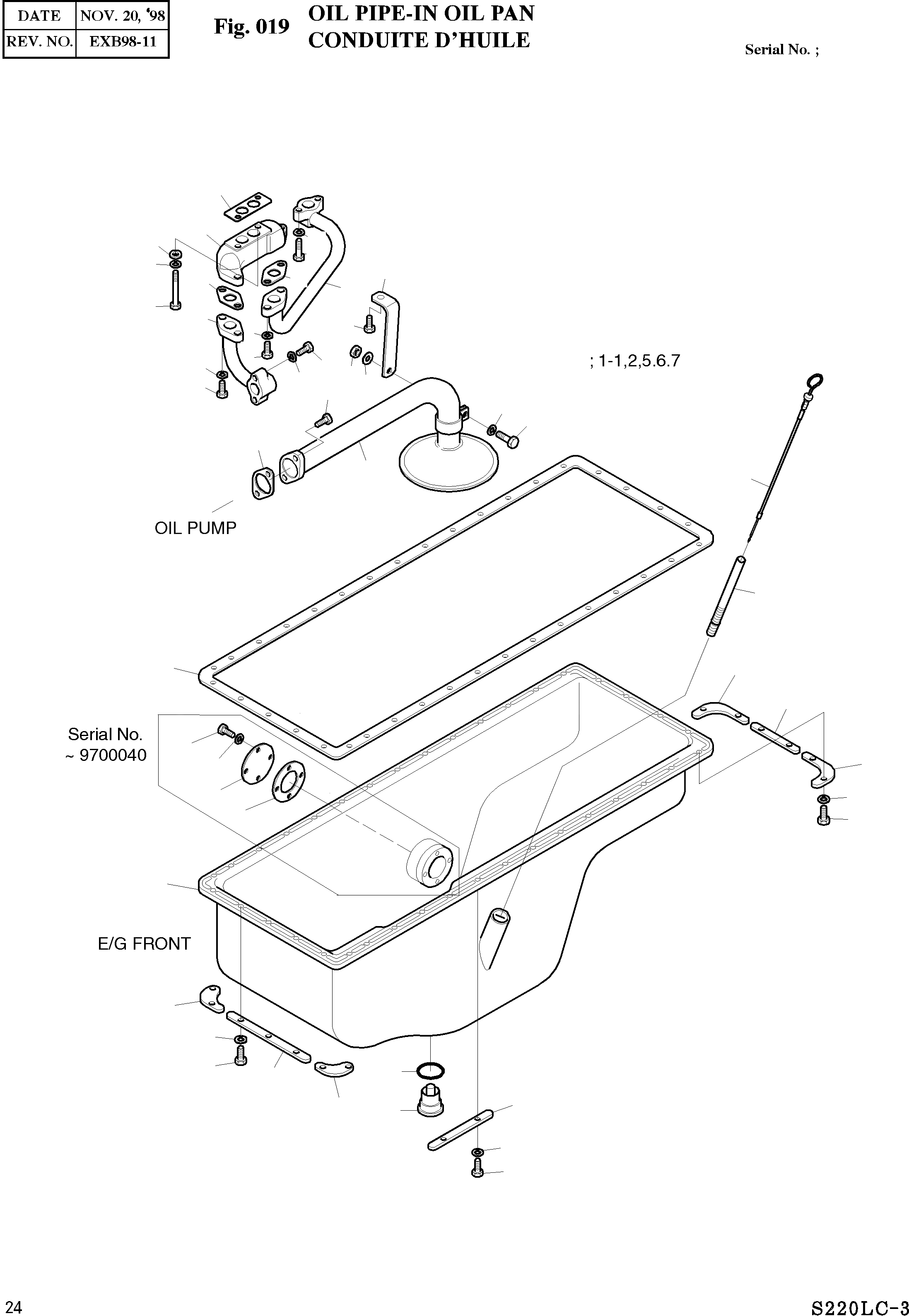 | DATE | NOV. 20, '98 |
|---|---|
| REV. NO. | EXB98-11 |

Fig. 019 OIL PIPE-IN OIL PAN
CONDUITE D'HUILE

Serial No. ;

; 1-1,2,5.6.7

OIL PUMP

Serial No.
~ 9700040

E/G FRONT

24

S220LC-3