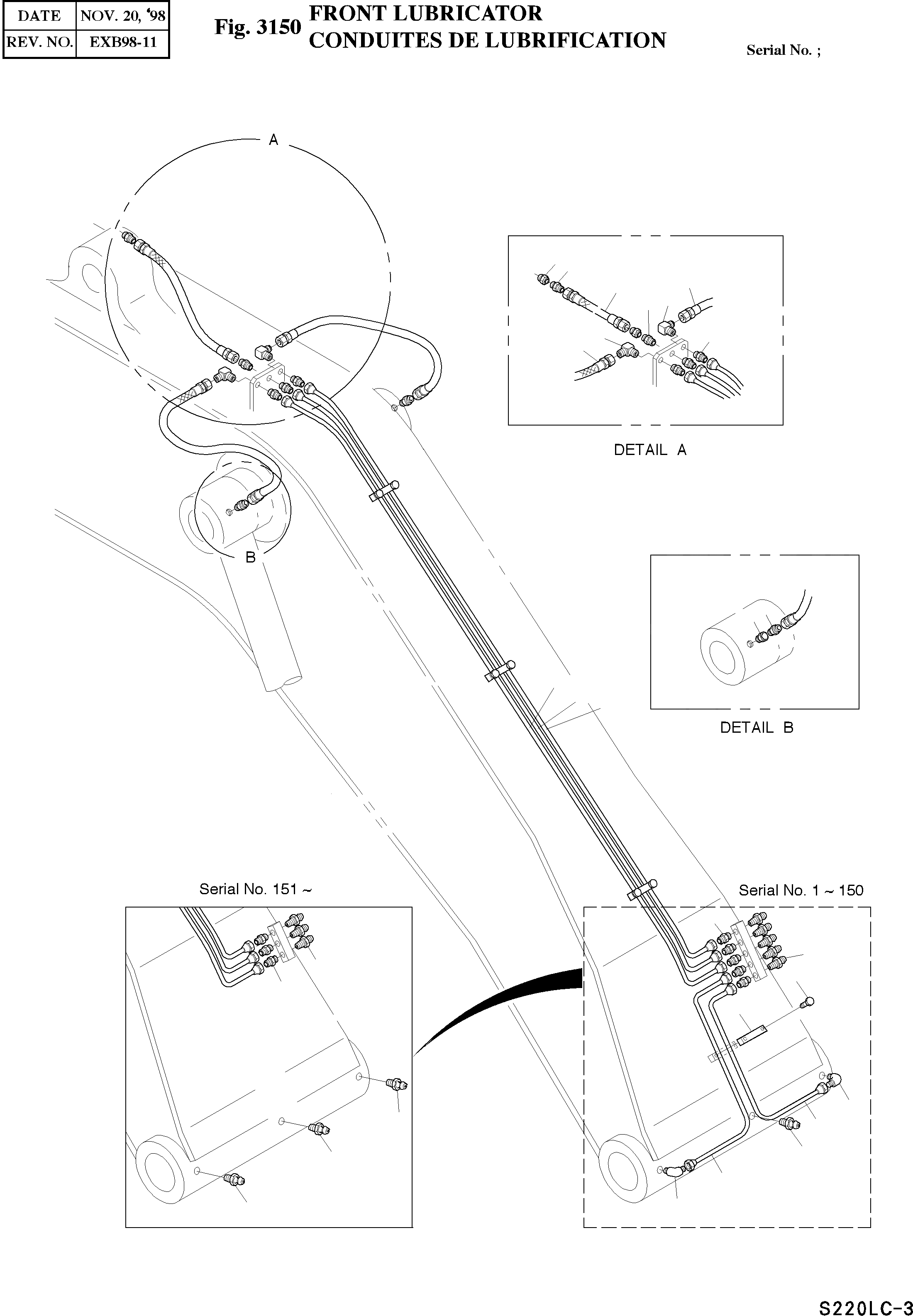 | DATE | NOV. 20, '98 |
|---|---|
| REV. NO. | EXB98-11 |

Fig. 3150 FRONT LUBRICATOR
CONDUITES DE LUBRIFICATION

Serial No. ;

A

DETAIL A

B

DETAIL B

Serial No. 151 ~

Serial No. 1 ~ 150

S220LC-3