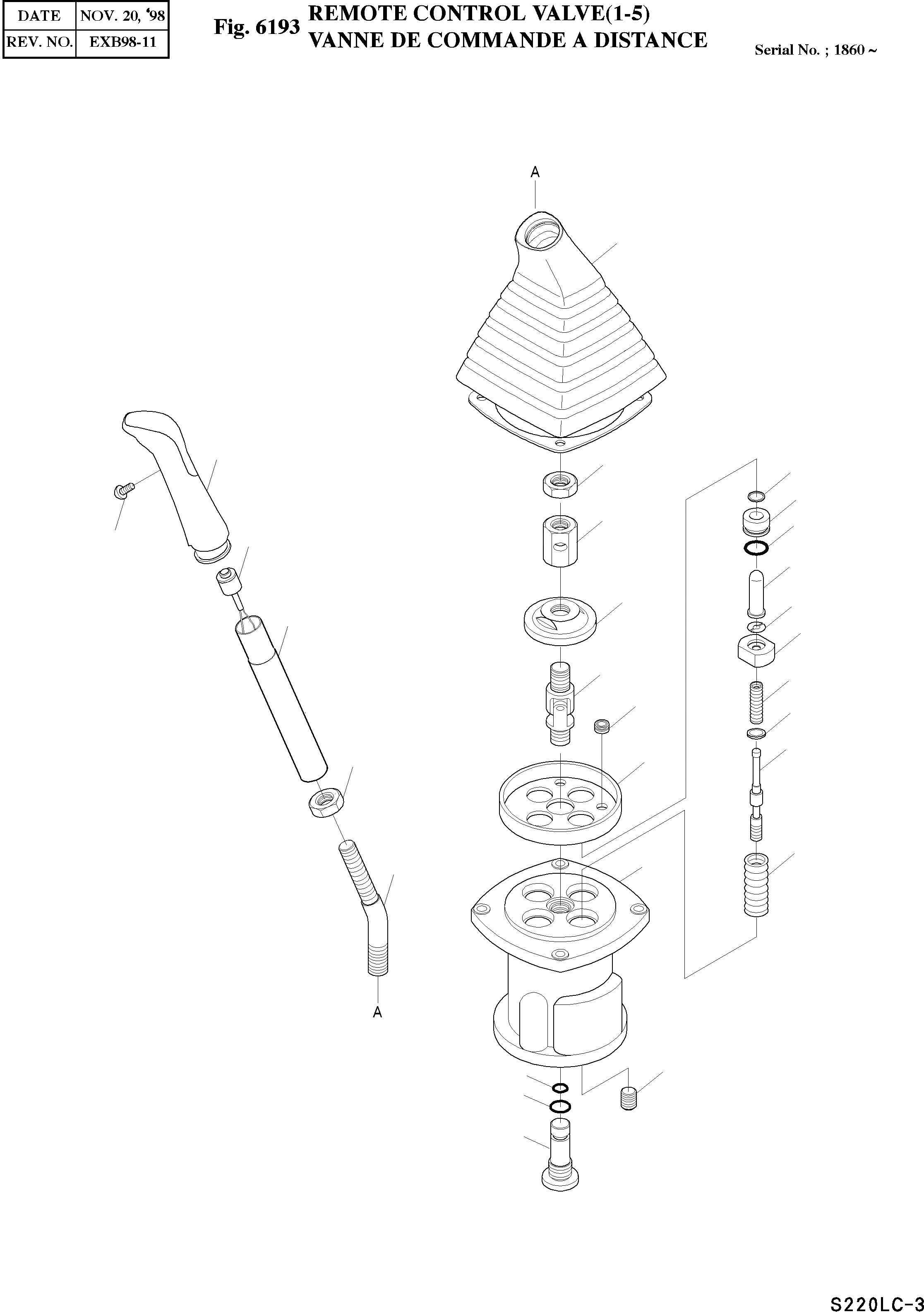 | DATE | NOV. 20, '98 |
|---|---|
| REV. NO. | EXB98-11 |

Fig. 6193 REMOTE CONTROL VALVE(1-5)
VANNE DE COMMANDE A DISTANCE

Serial No. ; 1860 ~

A

A

S220LC-3