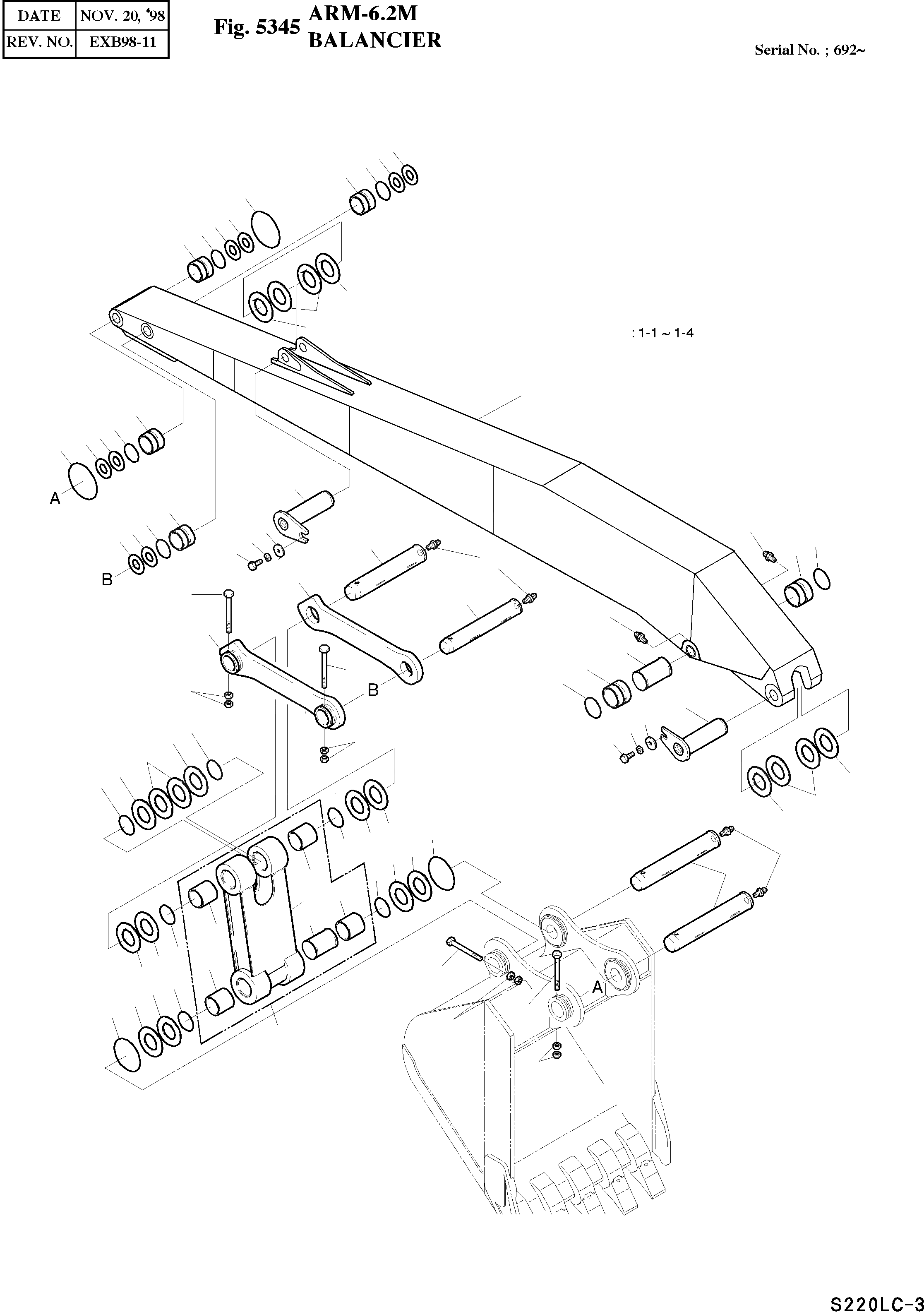 | DATE | NOV. 20, '98 |
|---|---|
| REV. NO. | EXB98-11 |

Fig. 5345 ARM-6.2M
BALANCIER

Serial No. ; 692~

: 1-1 ~ 1-4

A

B

B

A

S220LC-3