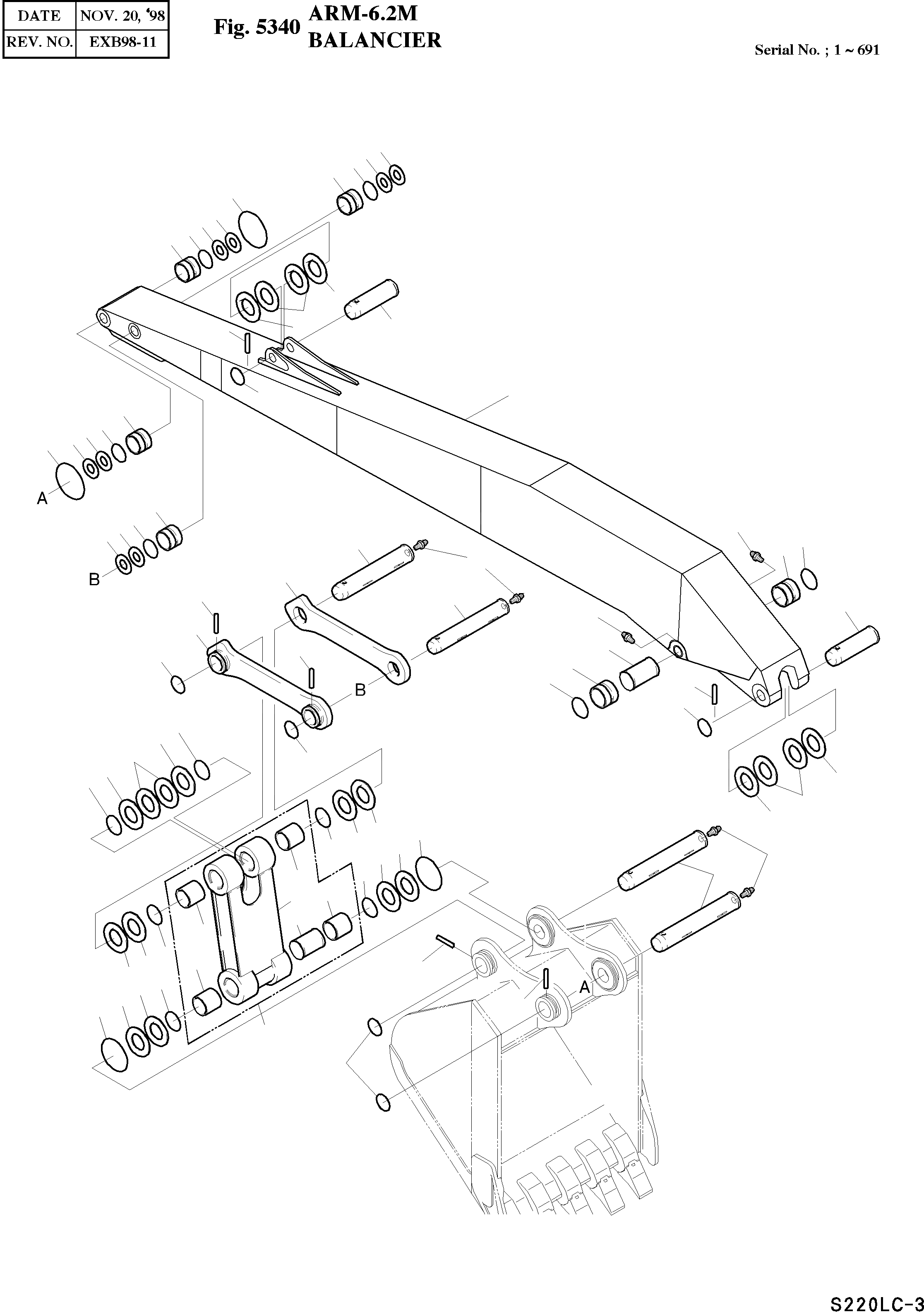 | DATE | NOV. 20, '98 |
|---|---|
| REV. NO. | EXB98-11 |

Fig. 5340 ARM-6.2M BALANCIER

Serial No. ; 1 ~ 691

A

B

B

A

S220LC-3