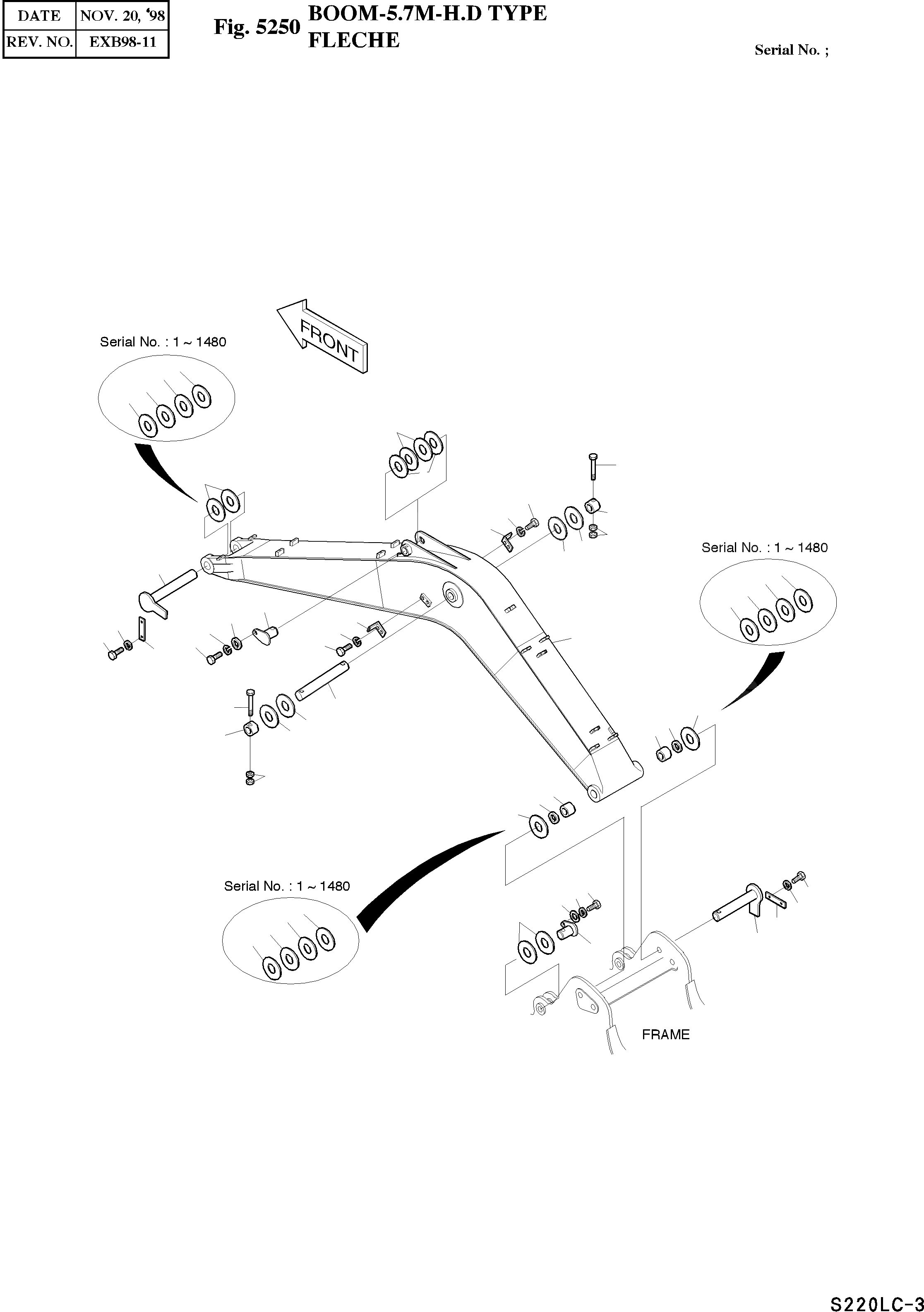 | DATE | NOV. 20, '98 |
|---|---|
| REV. NO. | EXB98-11 |

Fig. 5250 BOOM-5.7M-H.D TYPE
FLECHE

Serial No. ;

FRONT

Serial No. : 1 ~ 1480

Serial No. : 1 ~ 1480

Serial No. : 1 ~ 1480

FRAME

S220LC-3