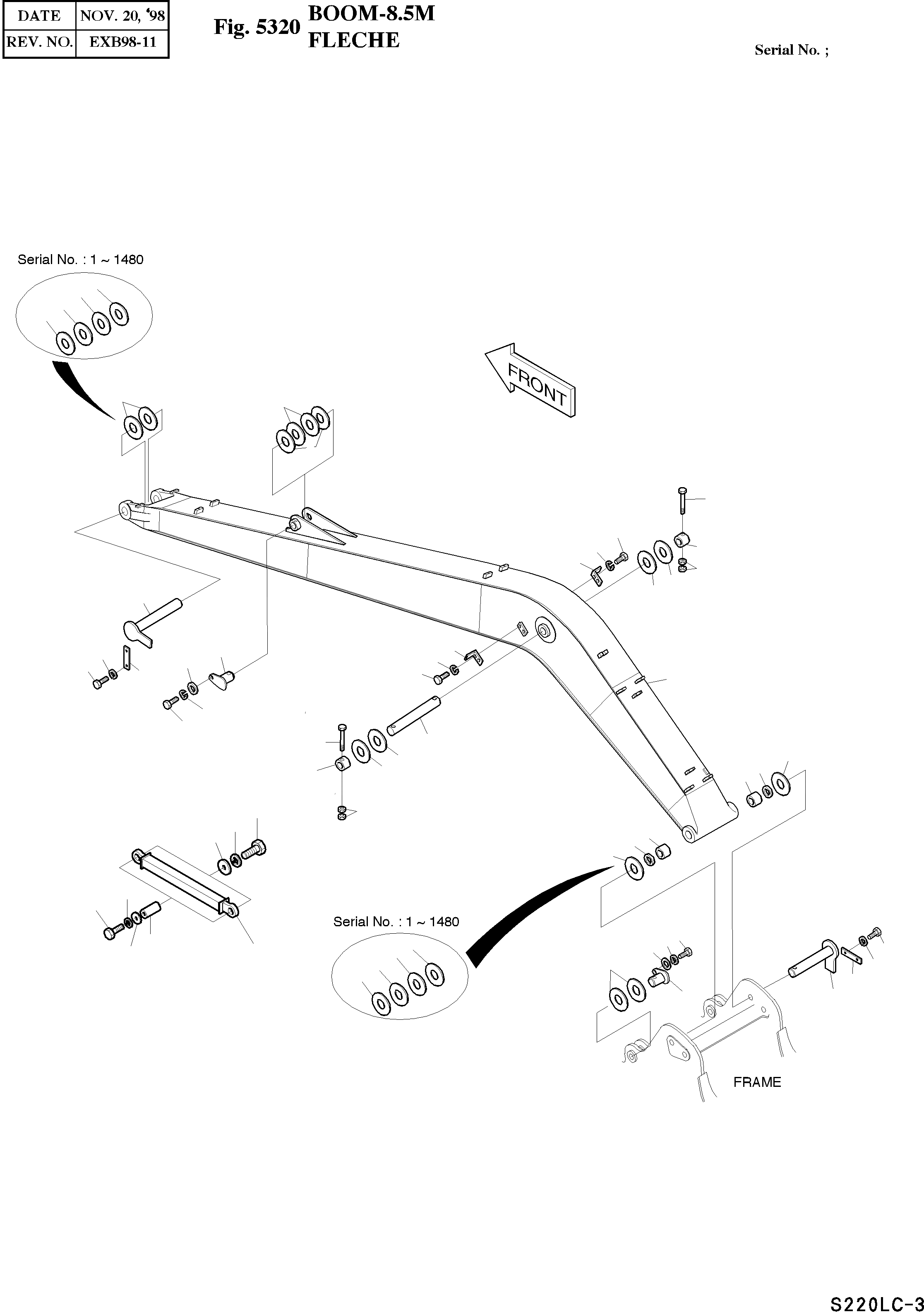 | DATE | NOV. 20, '98 |
|---|---|
| REV. NO. | EXB98-11 |

Fig. 5320 BOOM-8.5M
FLECHE

Serial No. ;

Serial No. : 1 ~ 1480

FRONT

Serial No. : 1 ~ 1480

FRAME

S220LC-3